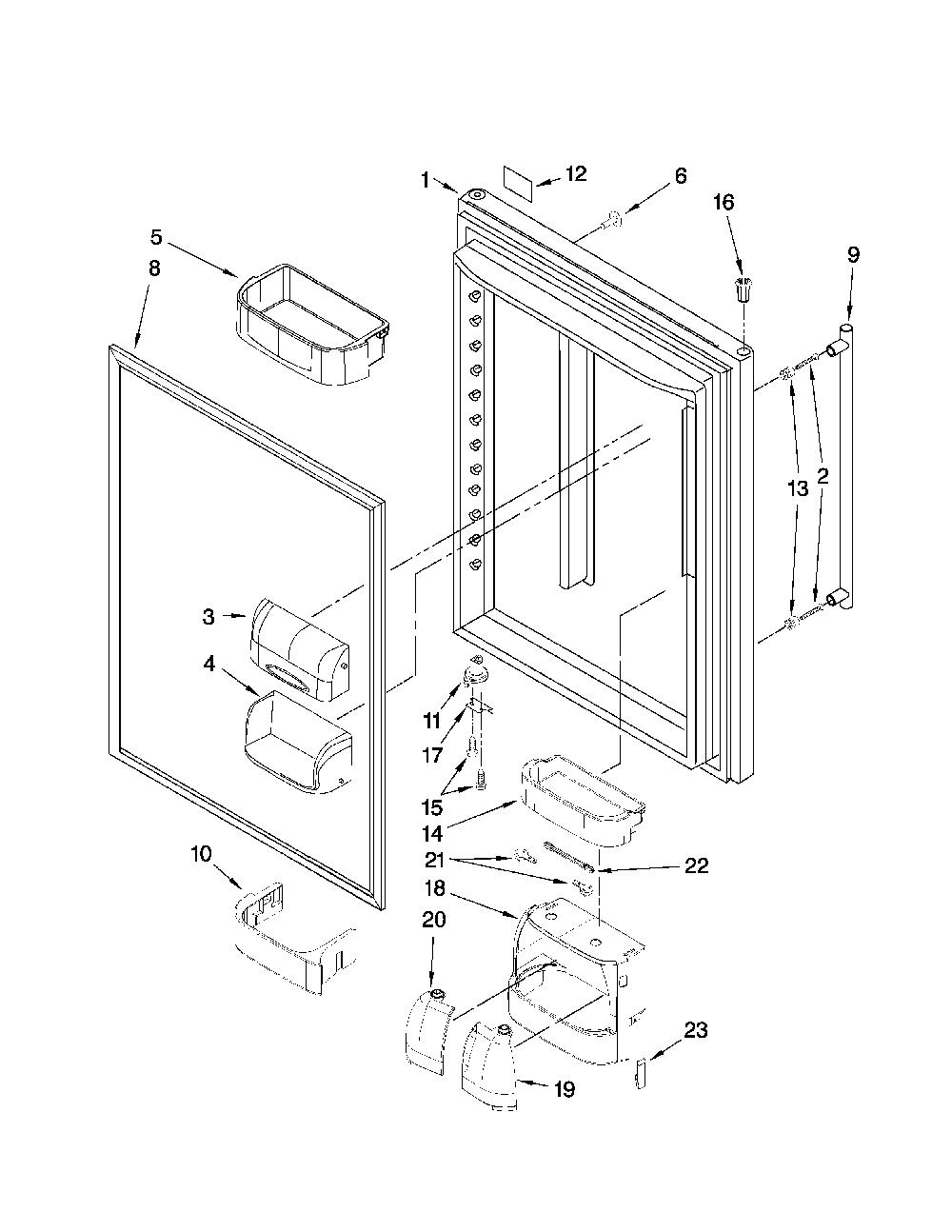 1
12
6
16
9
5
8
13
2
3
4
11
17
15
14
21
22
10
18
20
23
19