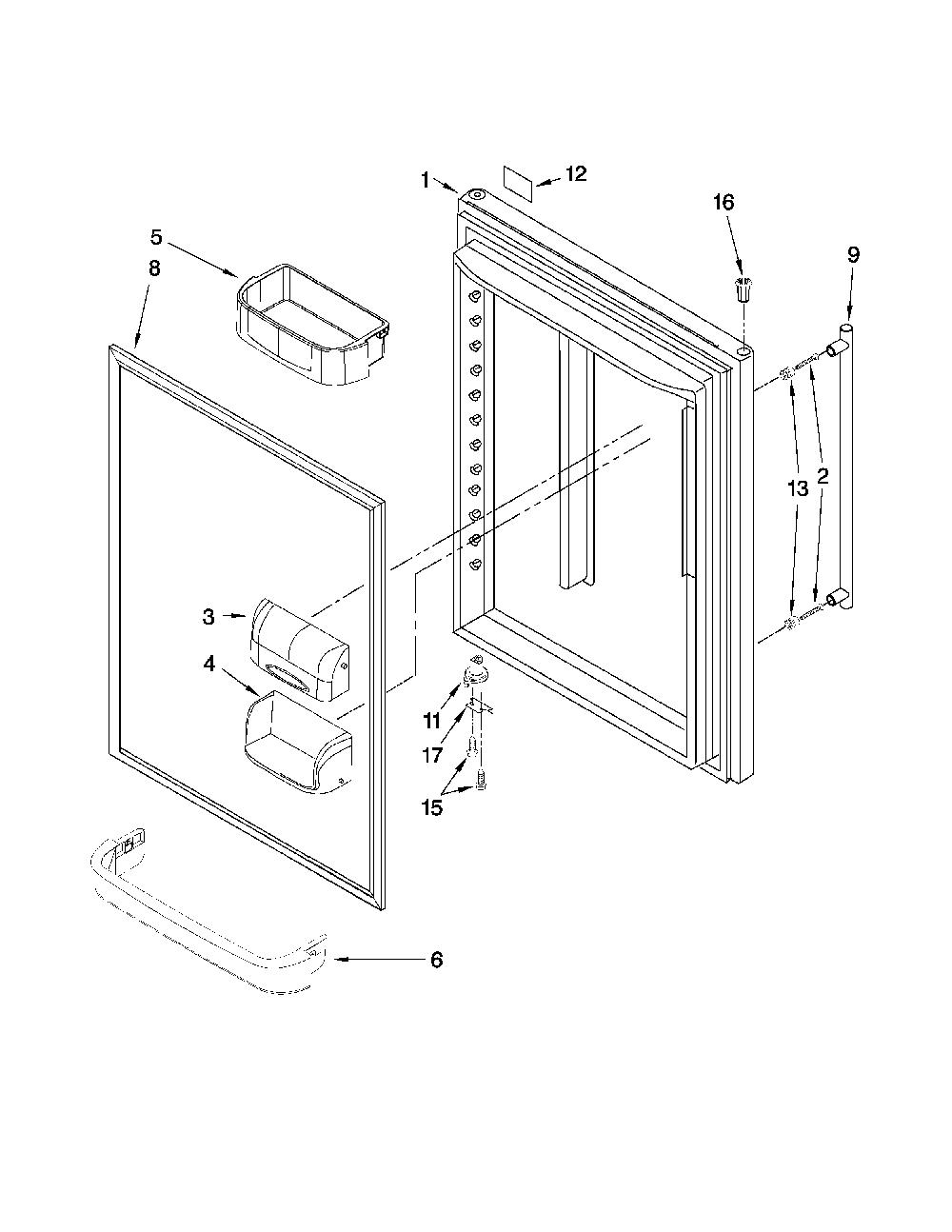 1
12
16
9
5
8
13
2
3
4
11
17
15
6