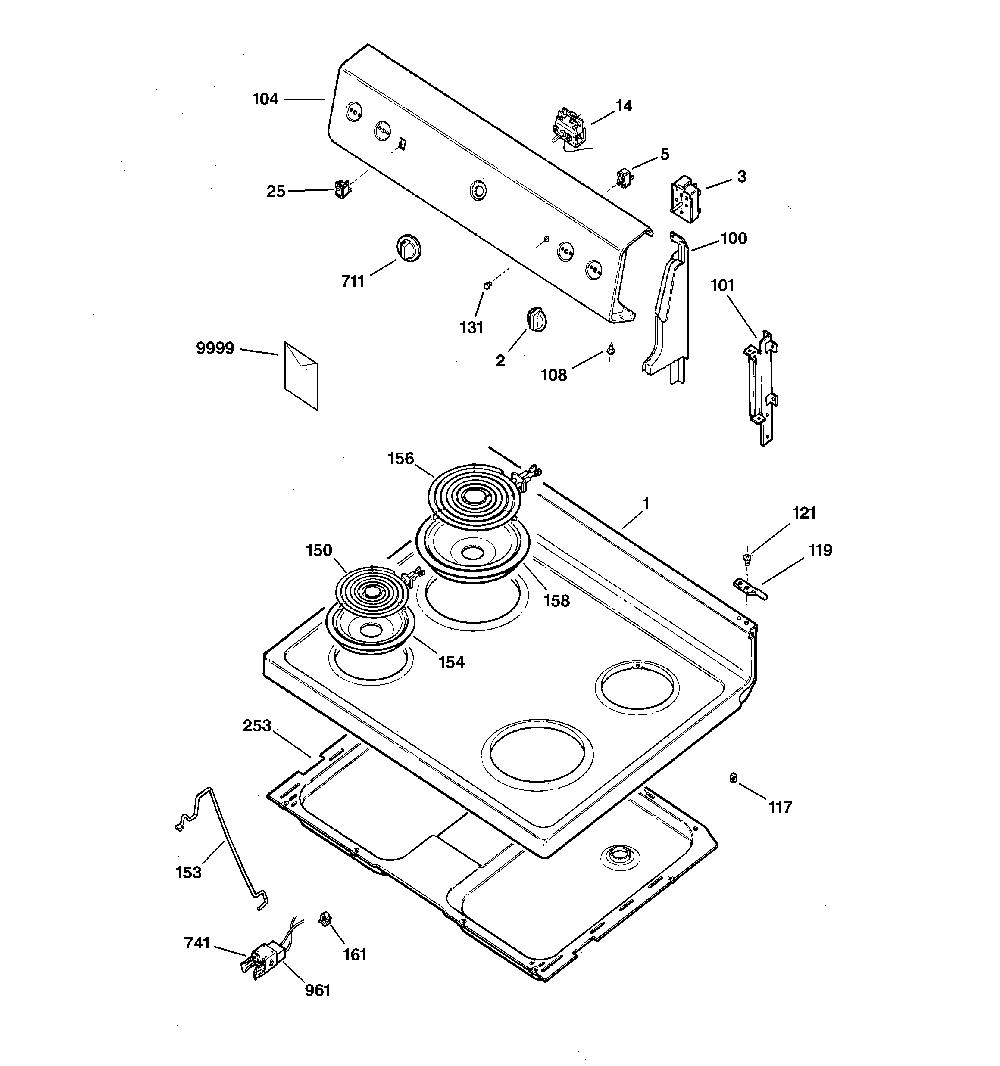 104
14
5
3
25
100
711
101
131
2
108
9999
156
1
121
119
150
158
154
253
117
153
741
161
961