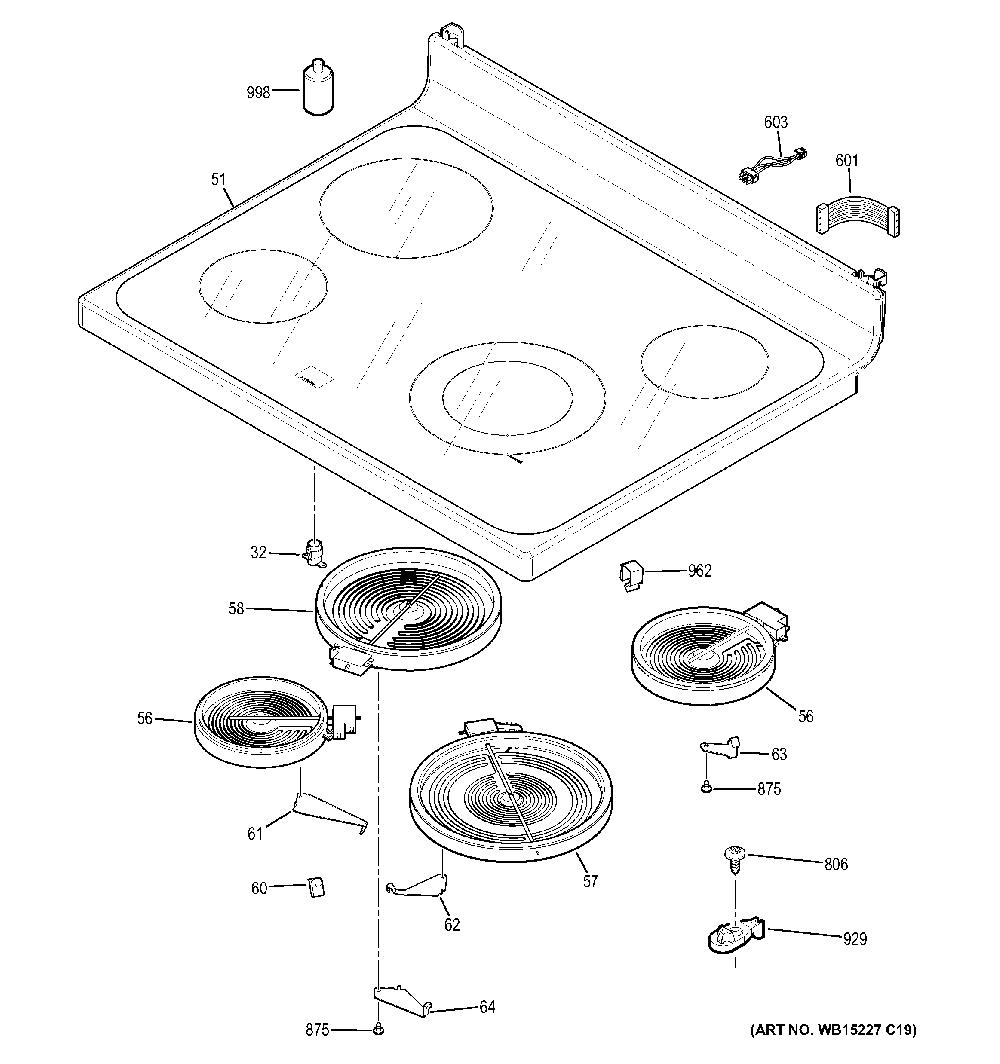 998
603
601
51
32
962
58
56
56
63
875
61
57
806
60
62
929
64
875
(ART NO. WB15227 C19)