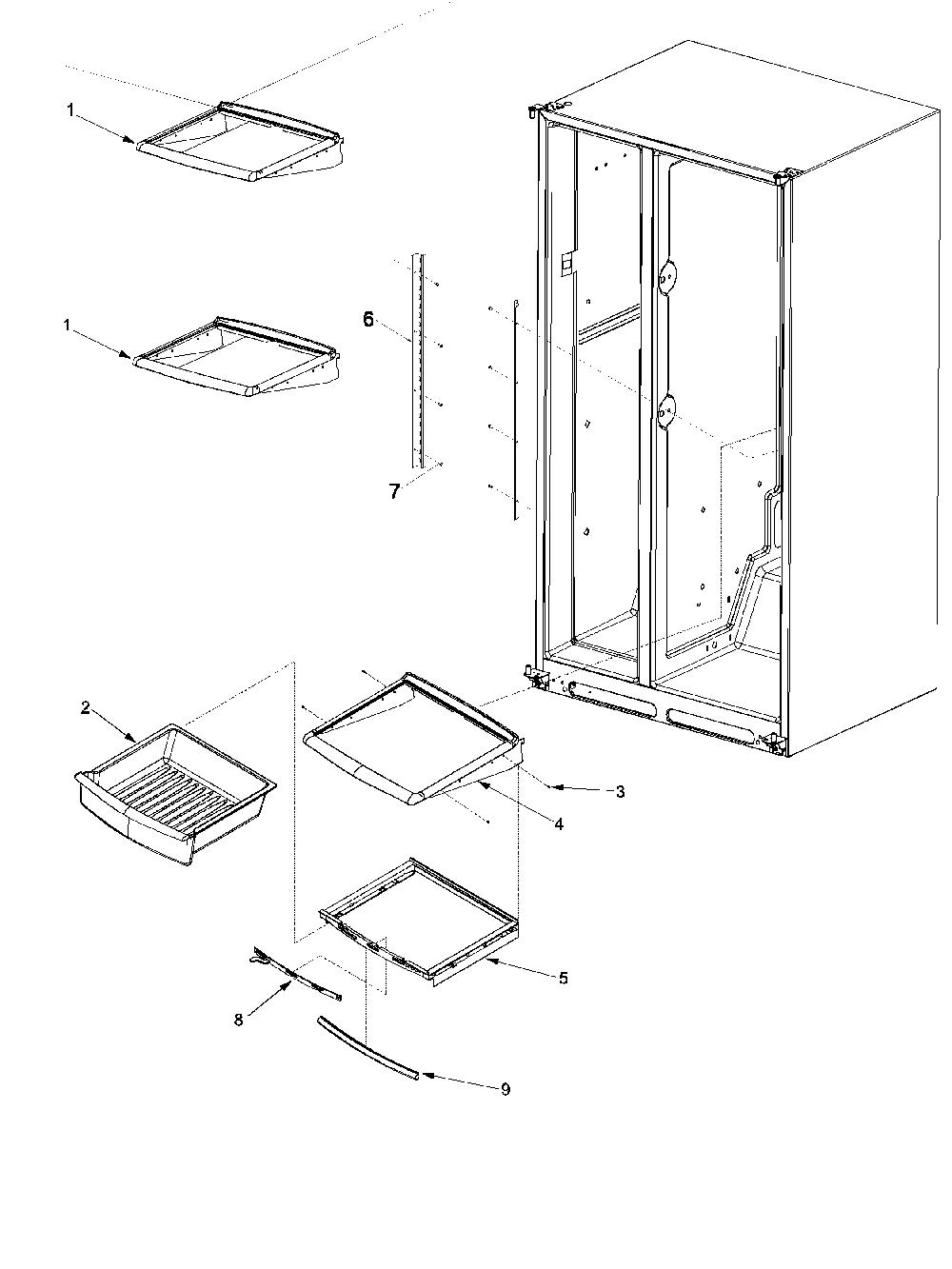 1

1

6

7

2

3

4

5

8

9