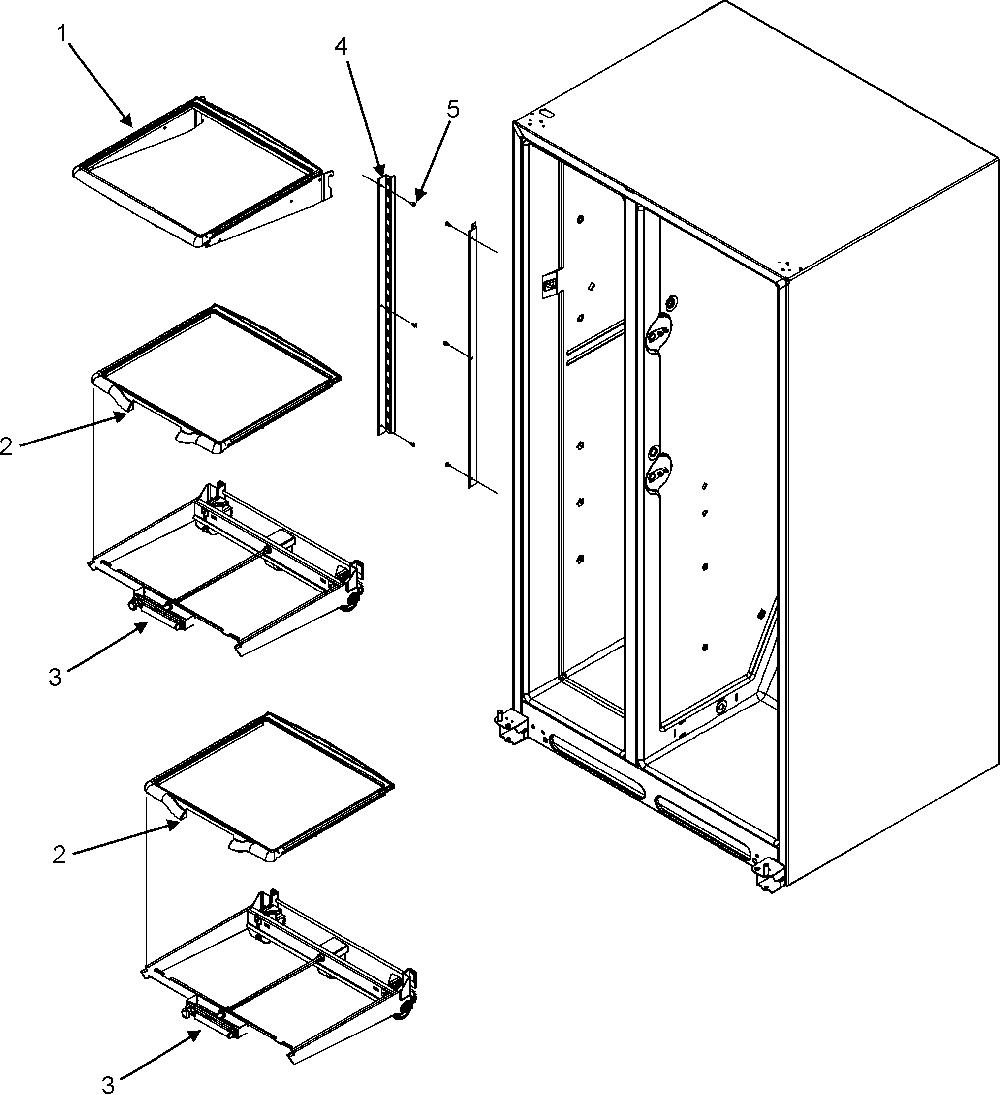 1
4
5
2
3
2
3