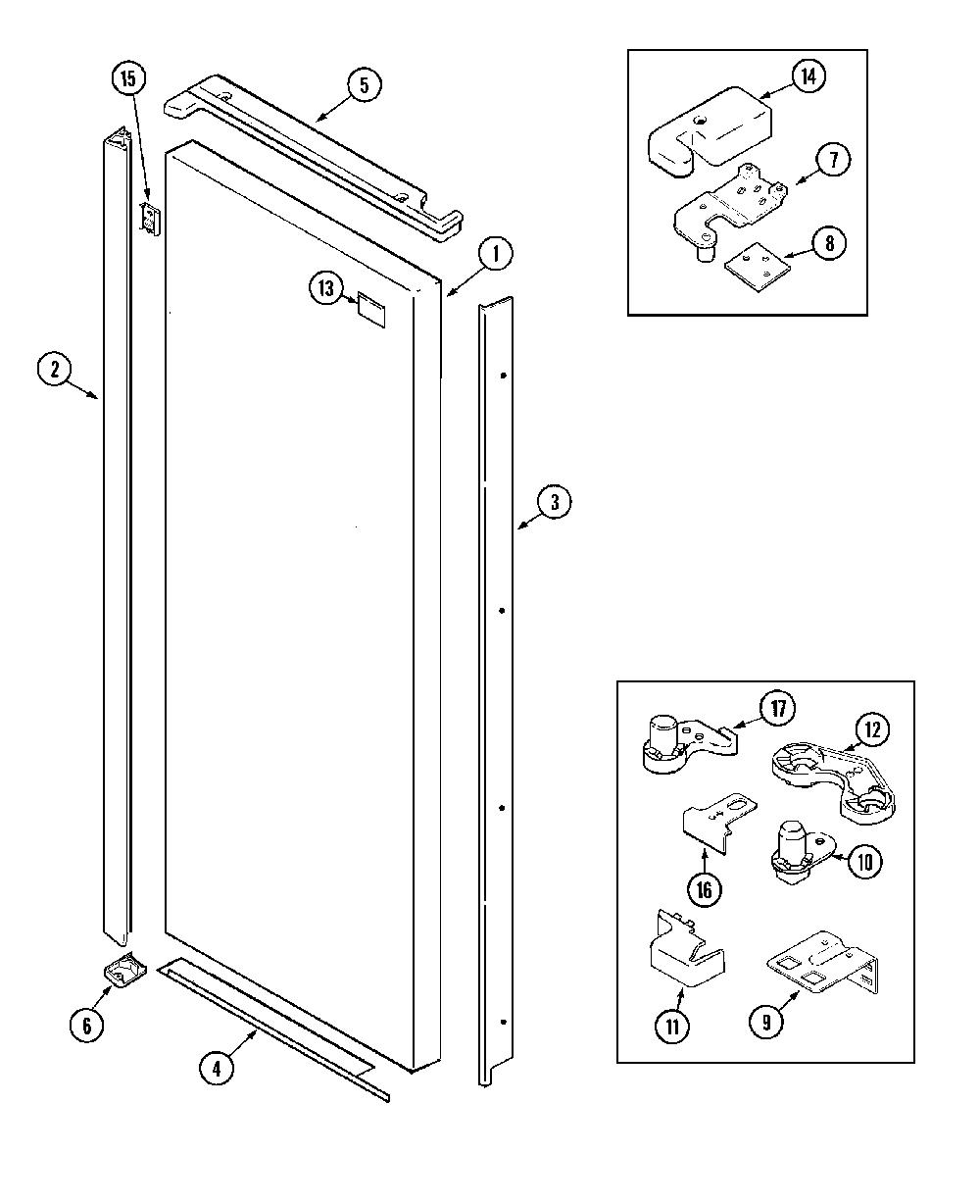 15
5
1
13
2
3
6
4
14
7
8
17
12
16
10
11
9