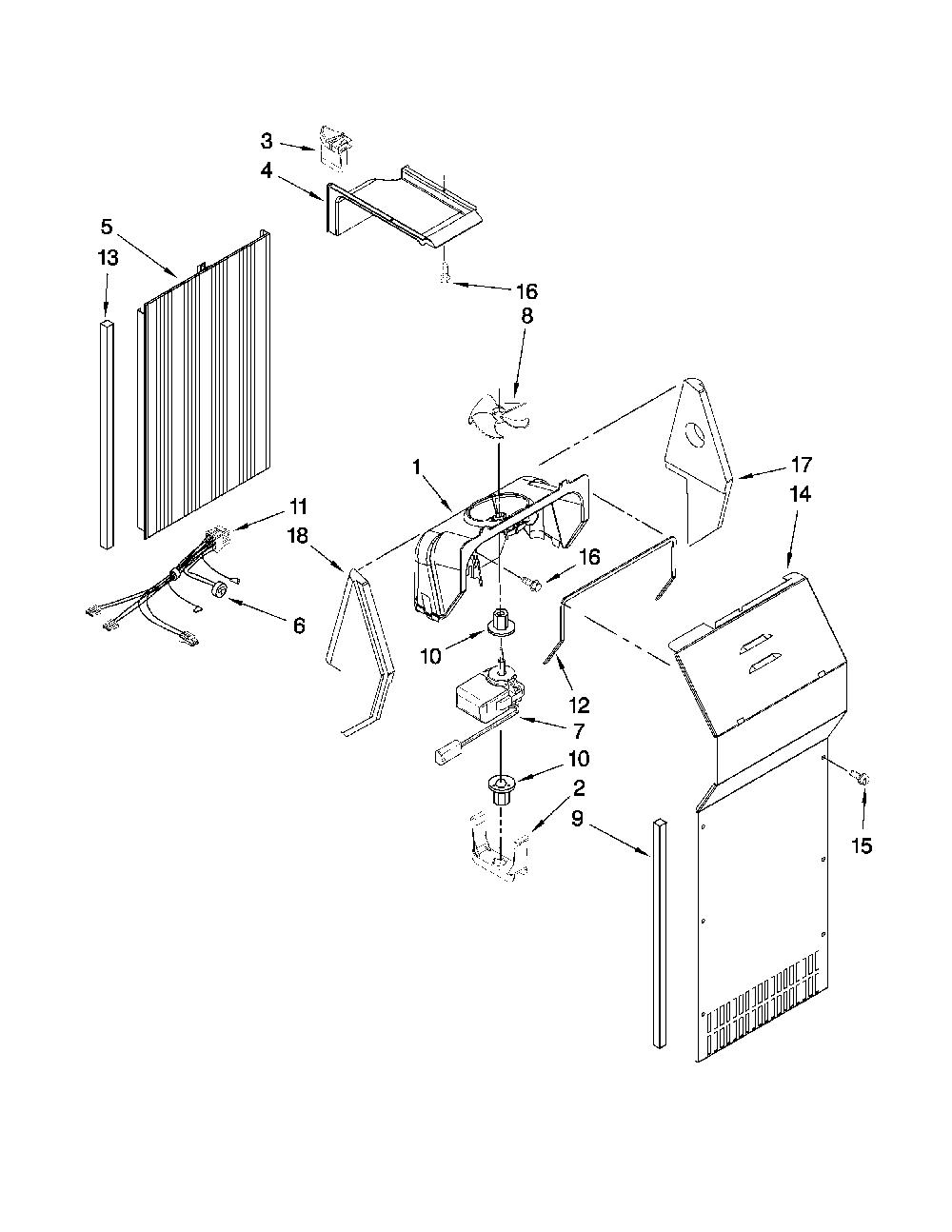 3
4
5
13
16
8
1
17
14
11
18
16
6
10
12
7
10
2
9
15