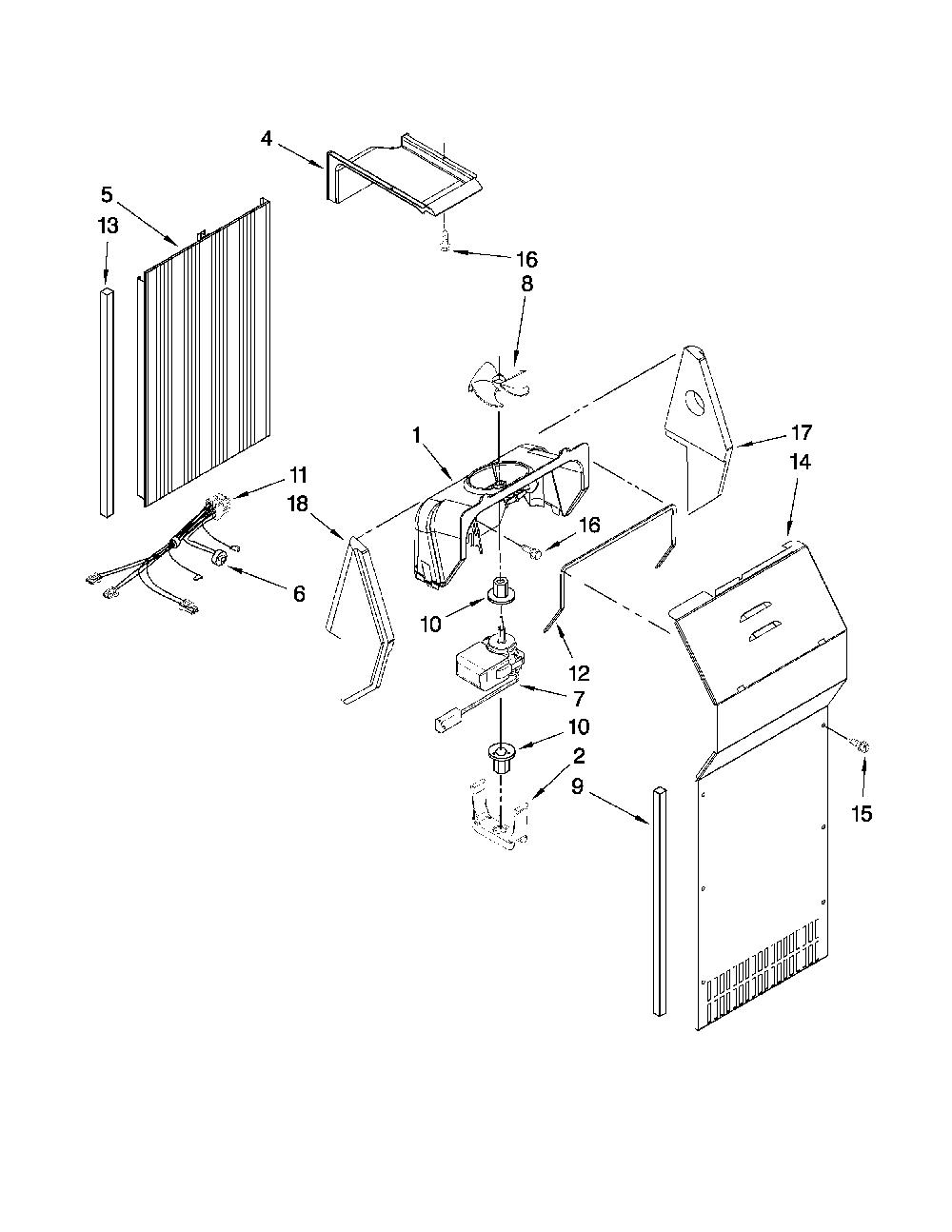 4
5
13
16
8
17
14
1
11
18
16
6
10
12
7
10
2
9
15