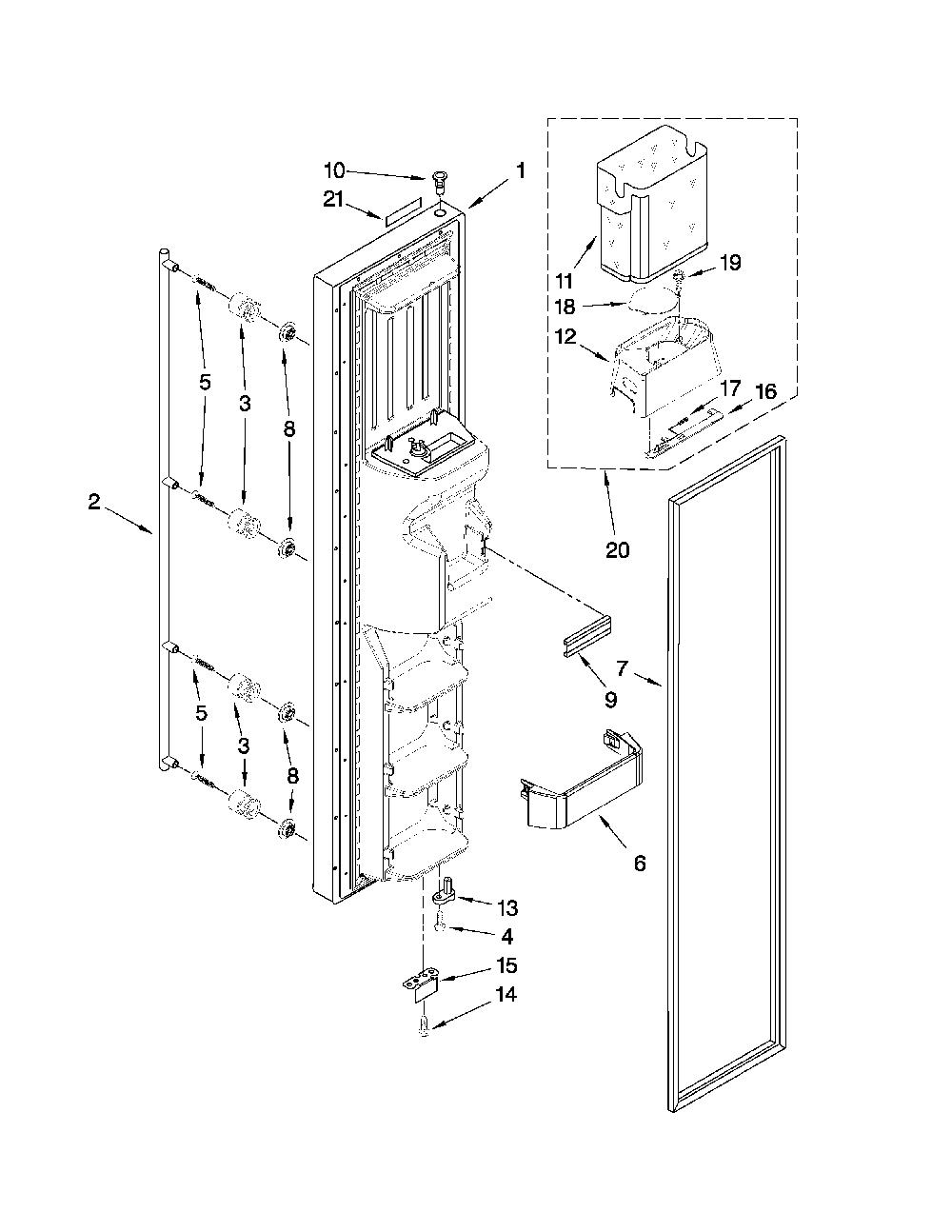 10
1
21
11
19
18
12
17
16
5
3
8
2
20
7
9
5
3
8
6
13
4
15
14