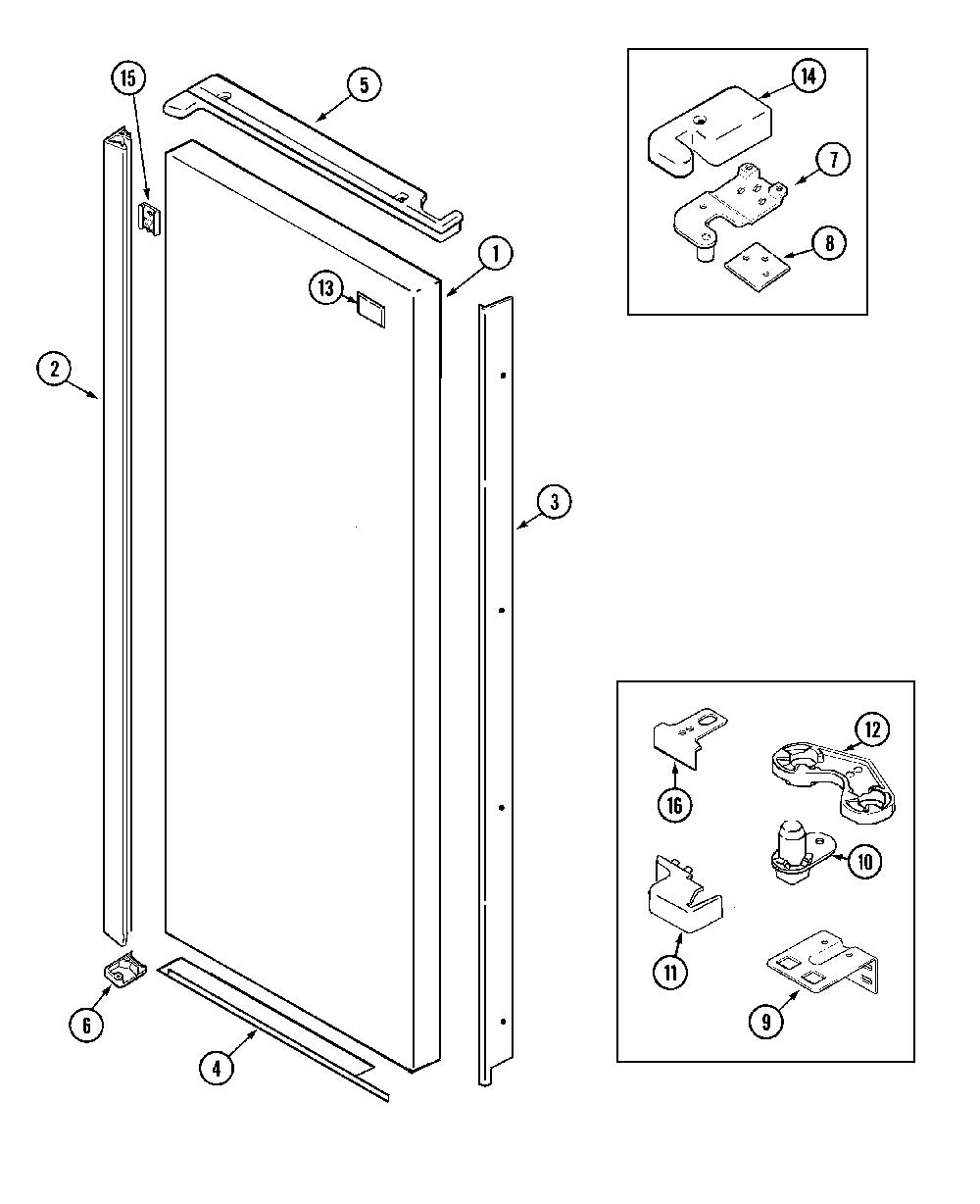 15
5
14
7
8
1
13
2
3
12
16
10
11
9
6
4