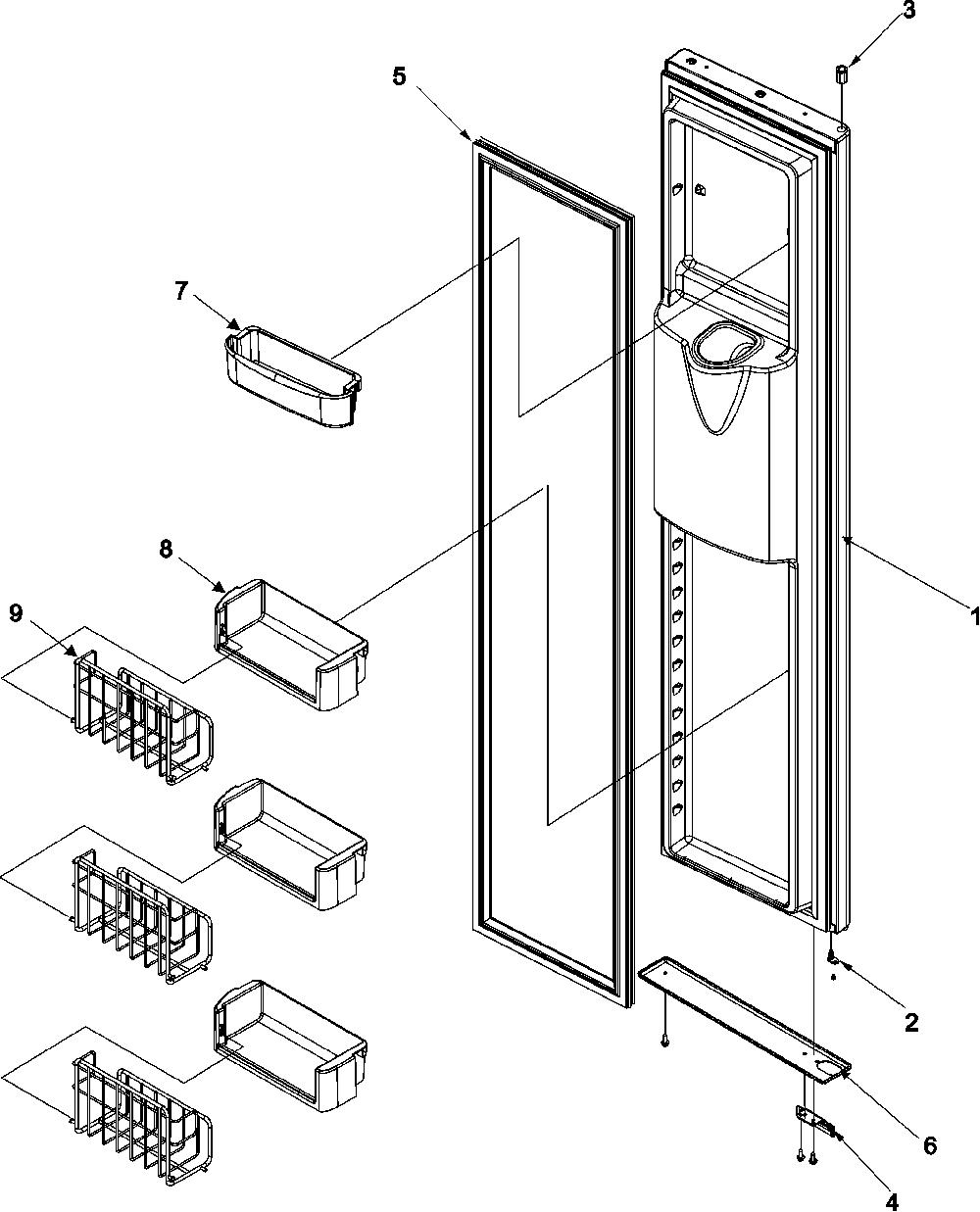 3
5
7
8
9
1
2
6
4