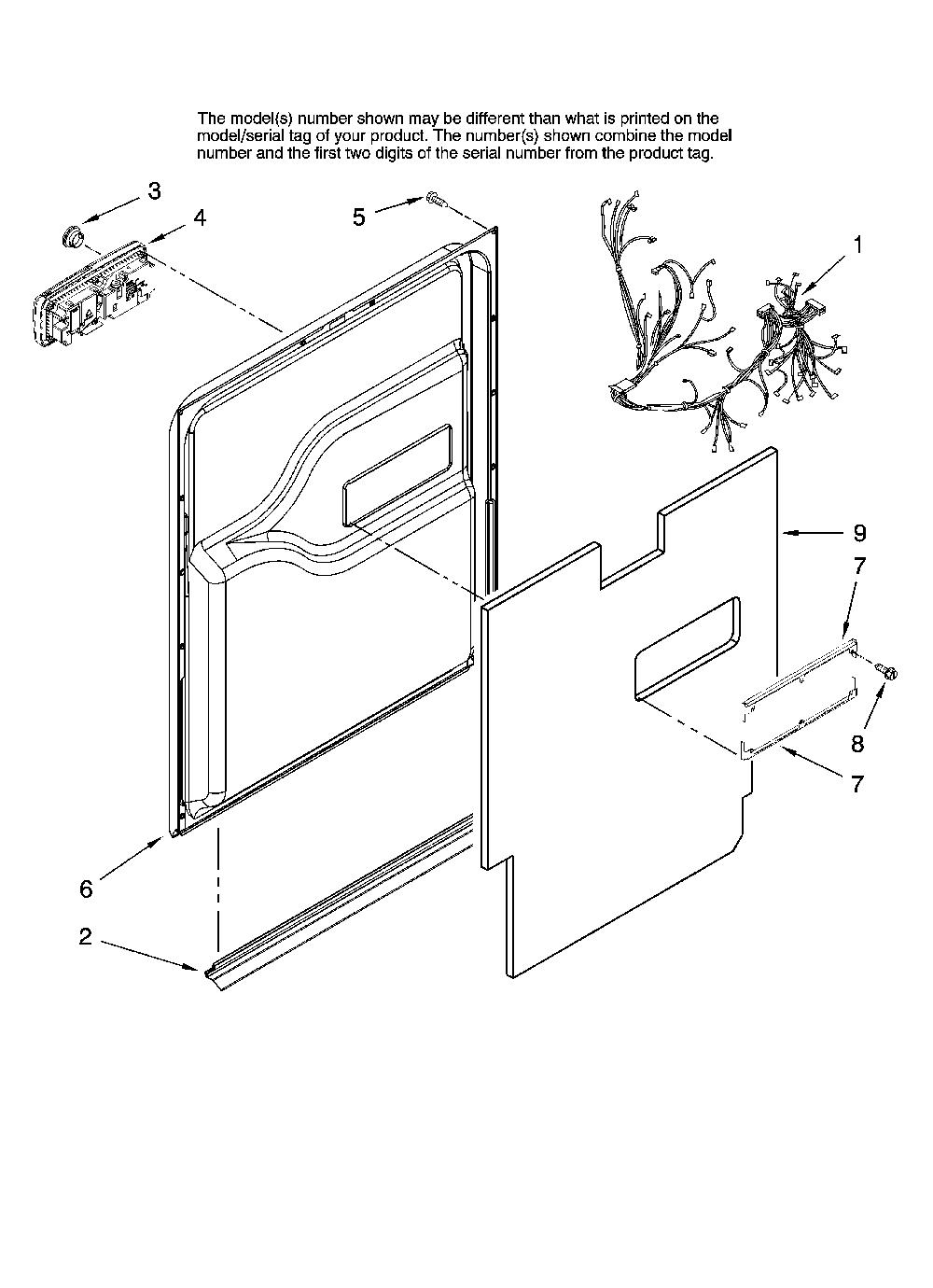 The model(s) number shown may be different than what is printed on the model/serial tag of your product. The number(s) shown combine the model number and the first two digits of the serial number from the product tag.

3

4

5

1

9

7

8

7

6

2