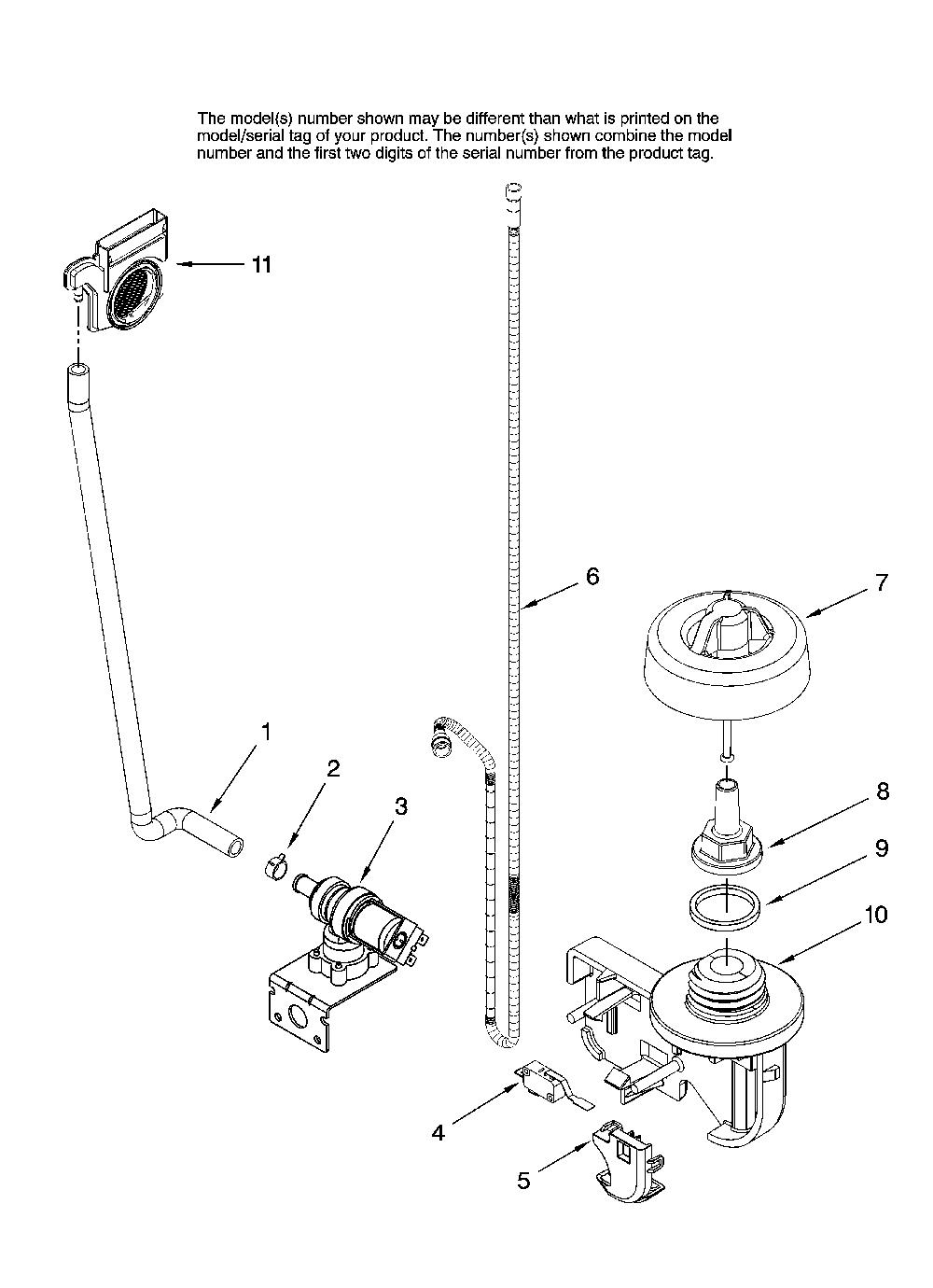 The model(s) number shown may be different than what is printed on the model/serial tag of your product. The number(s) shown combine the model number and the first two digits of the serial number from the product tag.

11

6

7

1

2

3

8

9

10

4

5