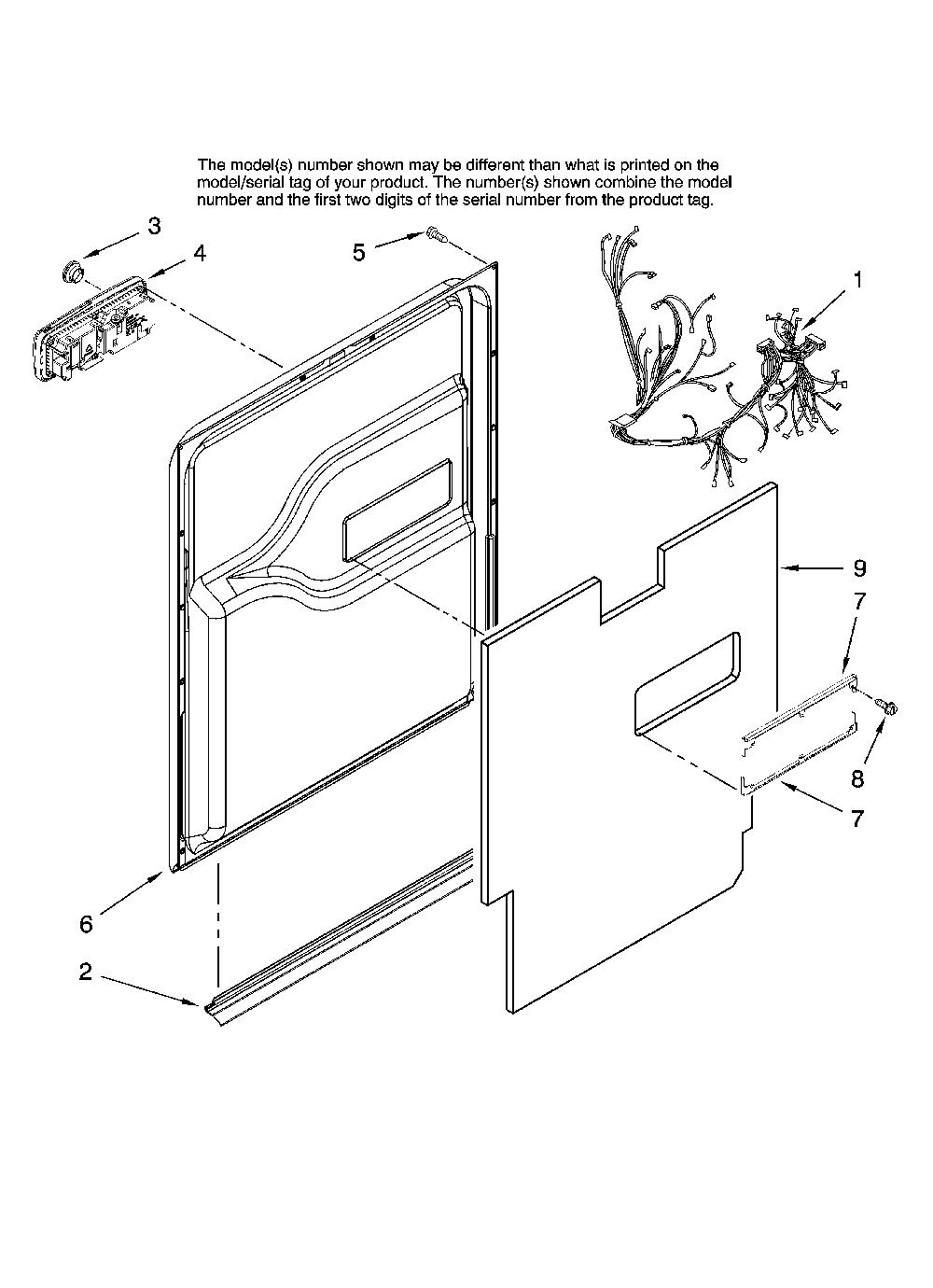 The model(s) number shown may be different than what is printed on the model/serial tag of your product. The number(s) shown combine the model number and the first two digits of the serial number from the product tag.

3

4

5

1

9

7

8

7

6

2