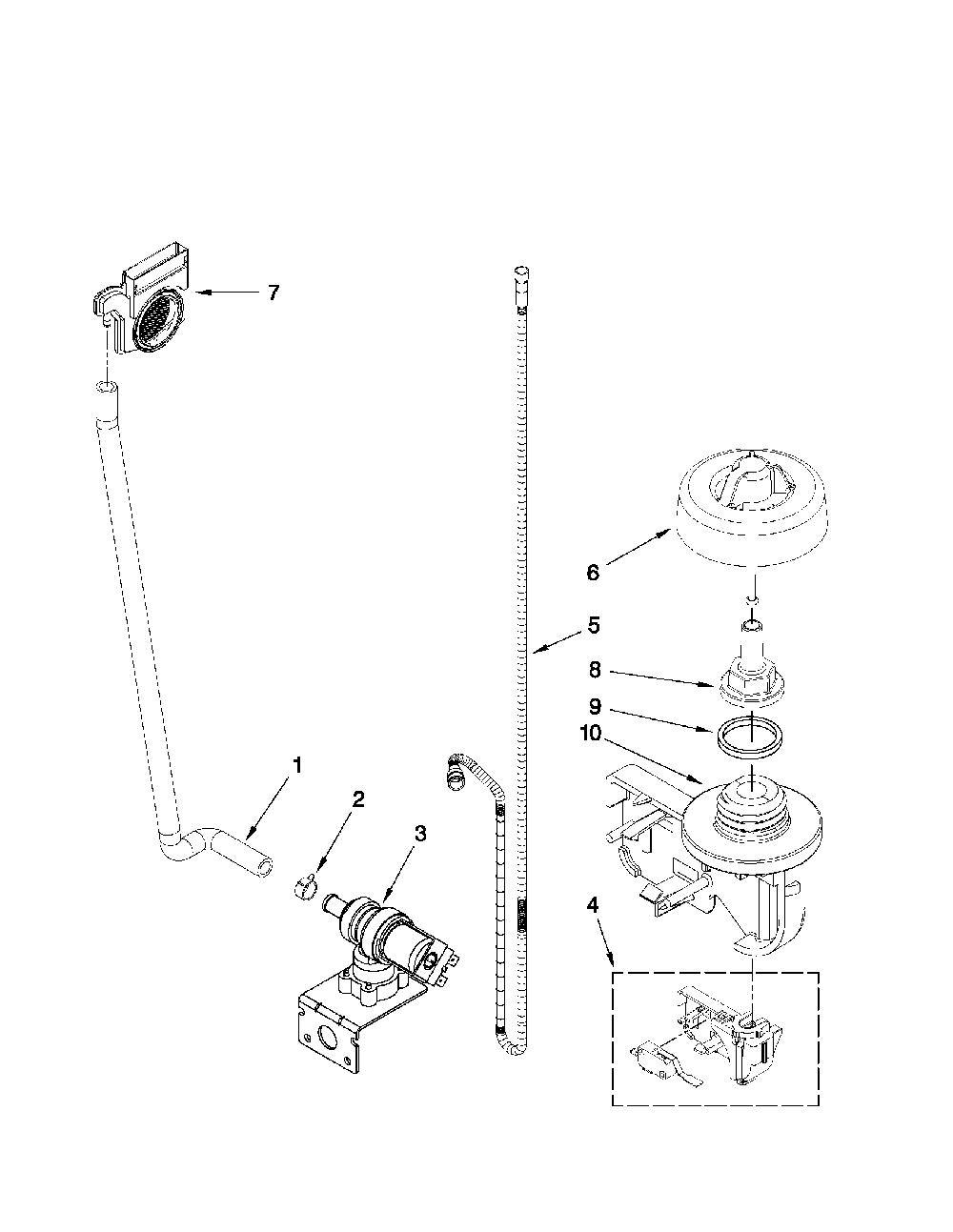 7

6

5

8

9

10

1

2

3

4