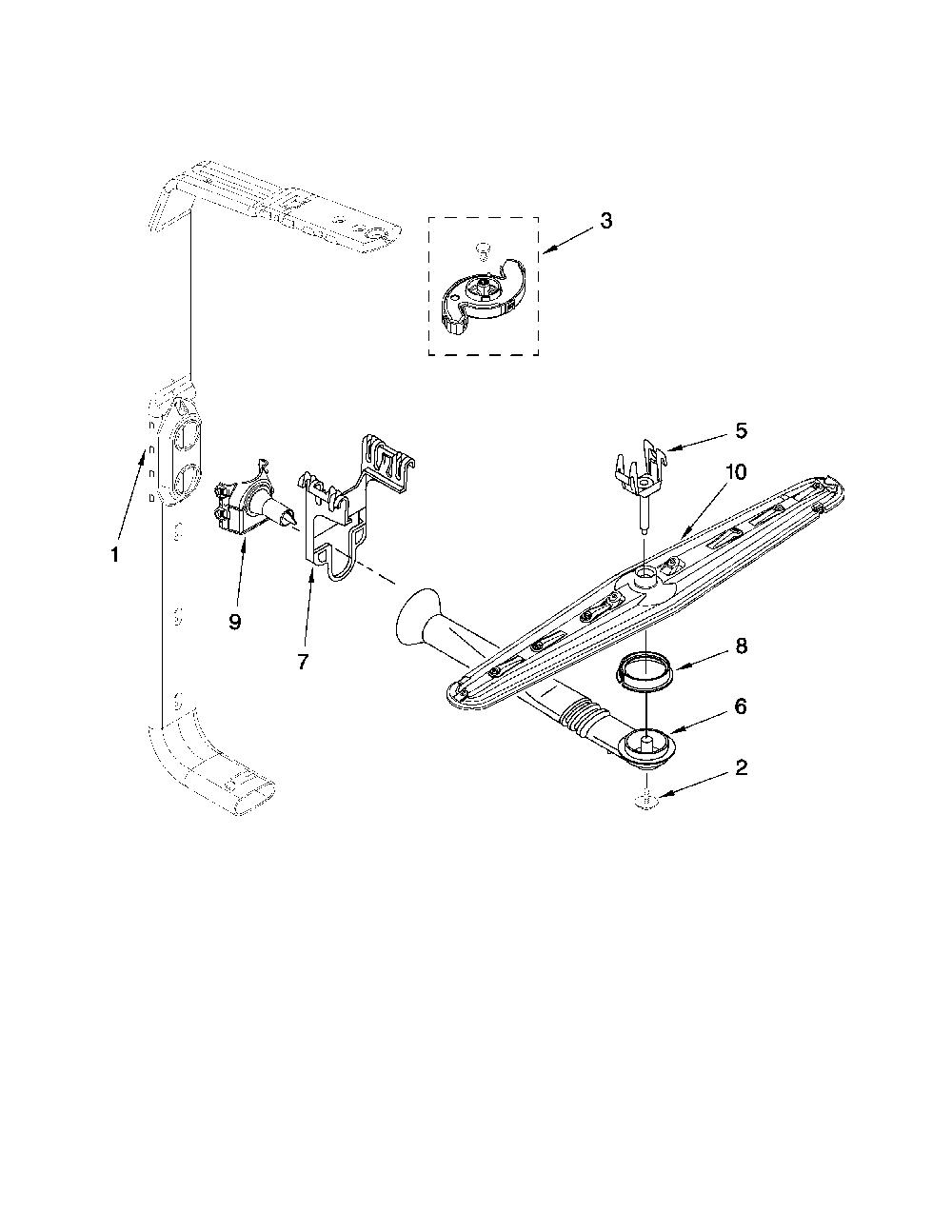 3

5

10

1

9

7

8

6

2