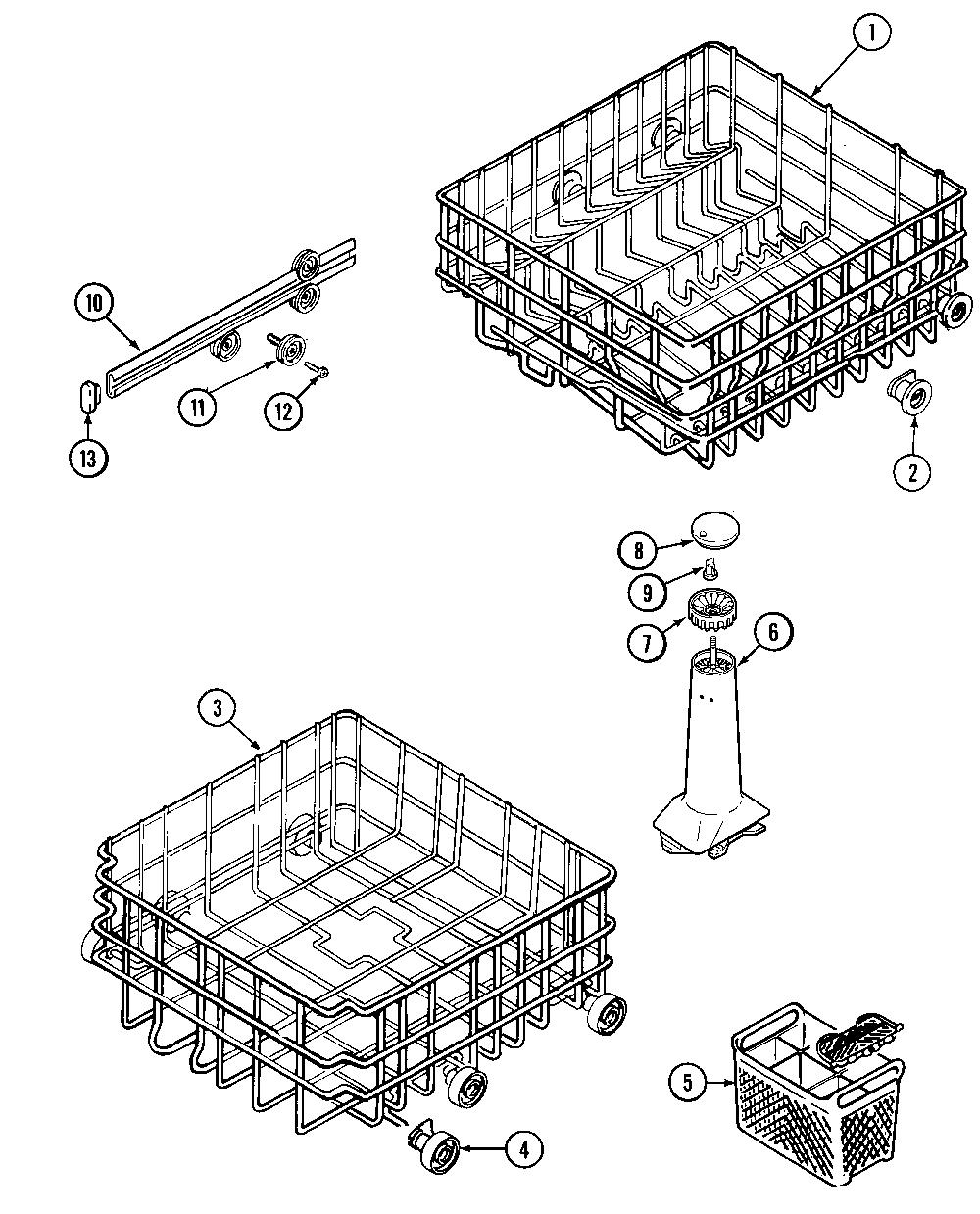 1
10
11
12
13
2
8
9
7
6
3
5
4