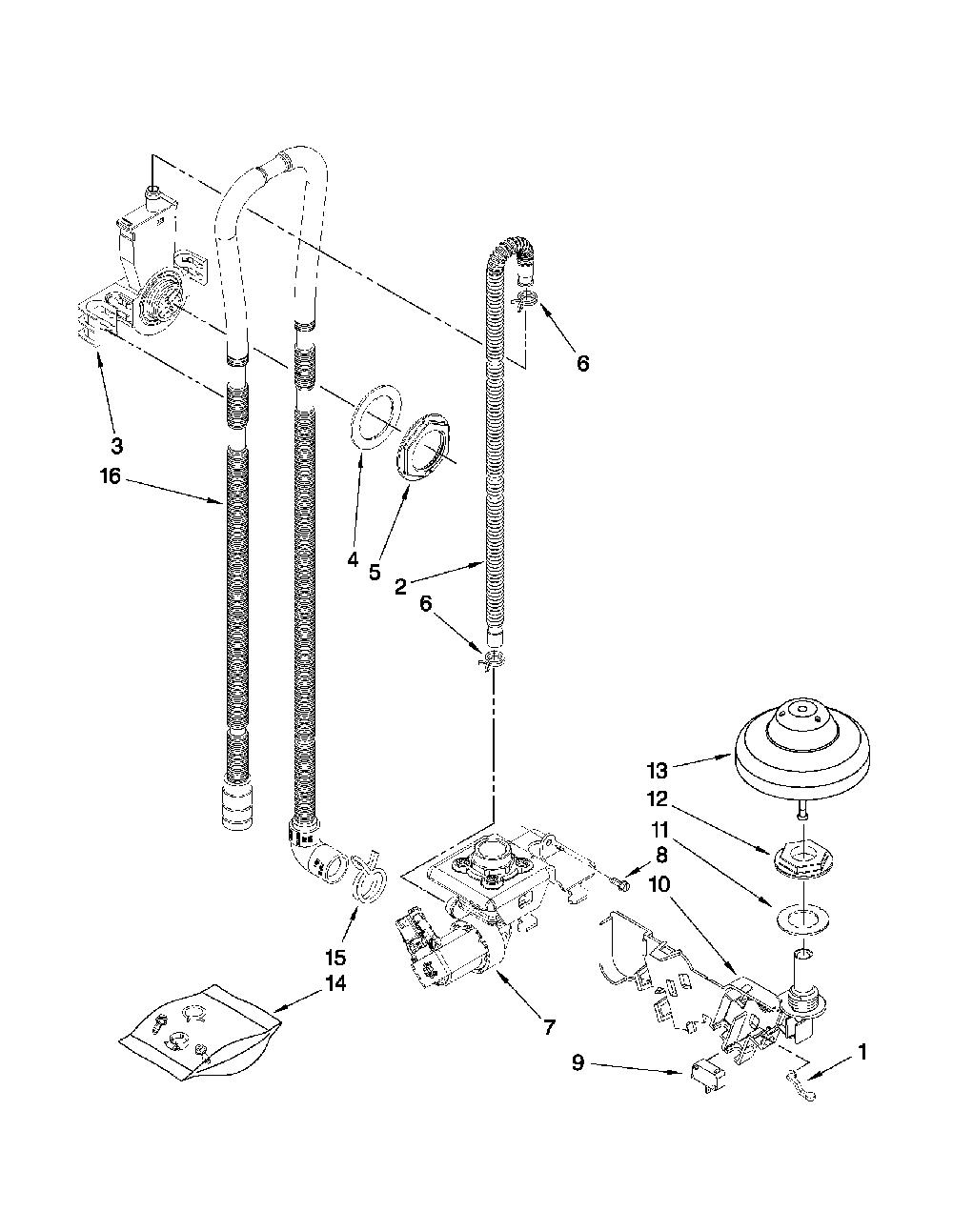 6
3
16
4
5
2
6
13
12
11
8
10
15
14
7
9
1