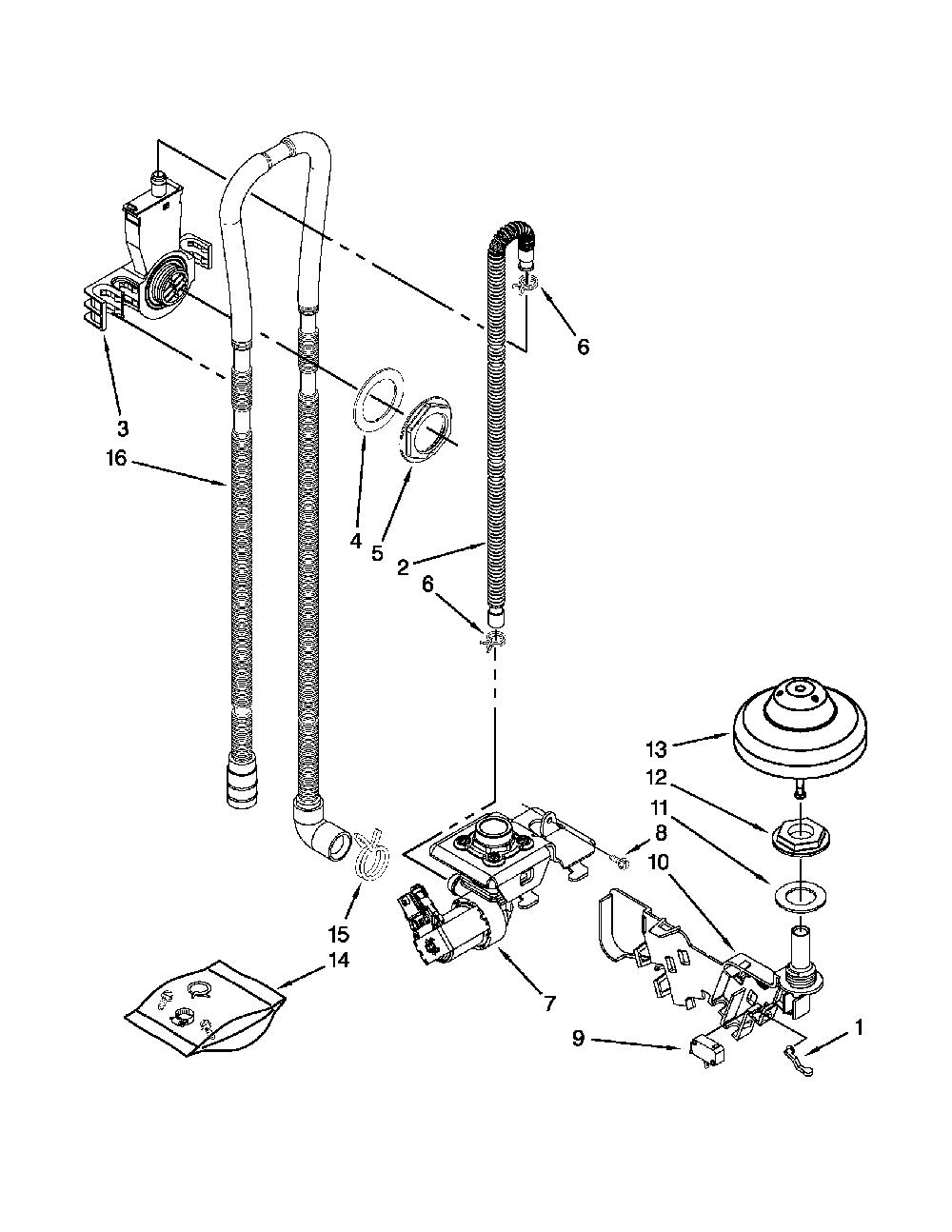 6
3
16
4
5
2
6
13
12
11
8
10
15
14
7
9
1