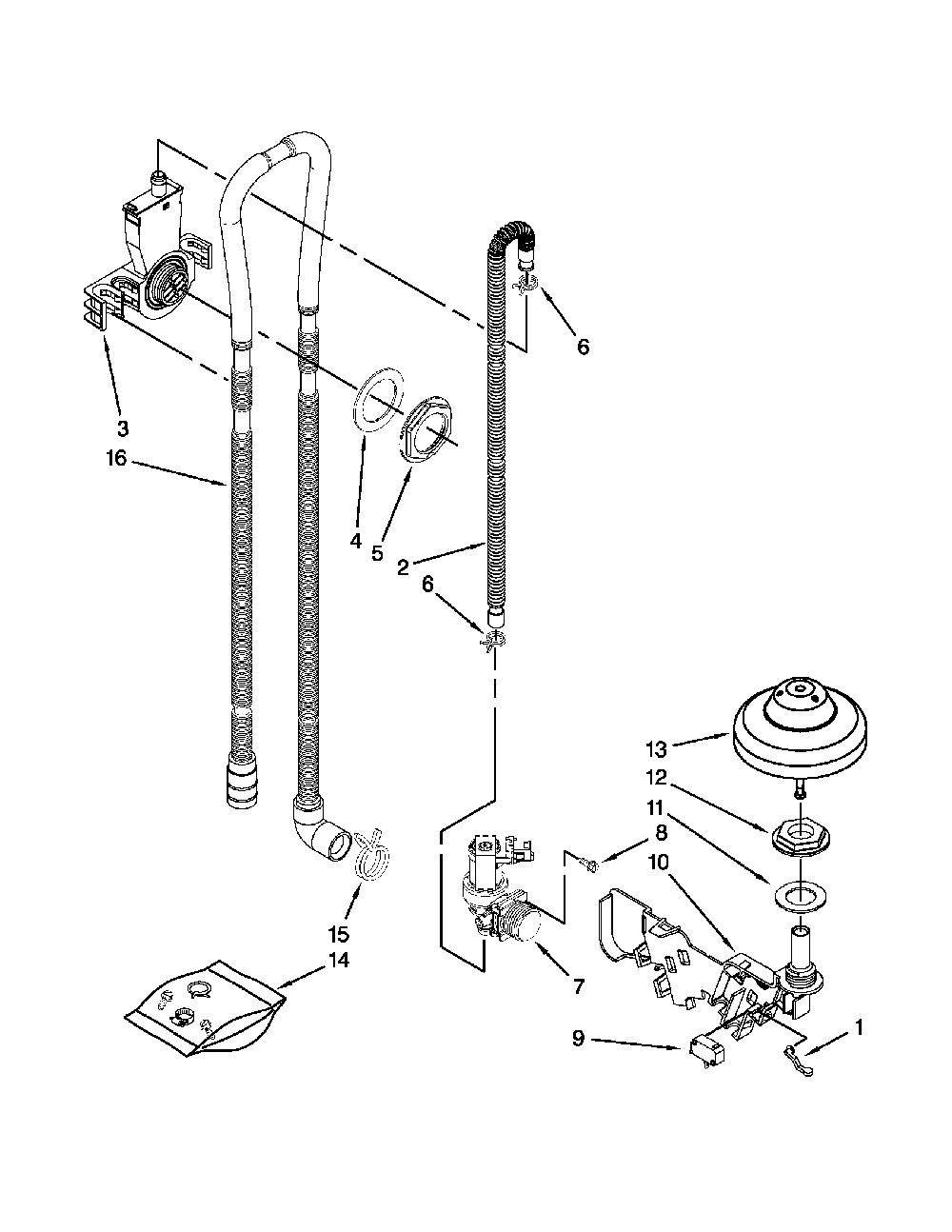 6
3
16
4
5
2
6
13
12
11
8
10
15
14
7
9
1