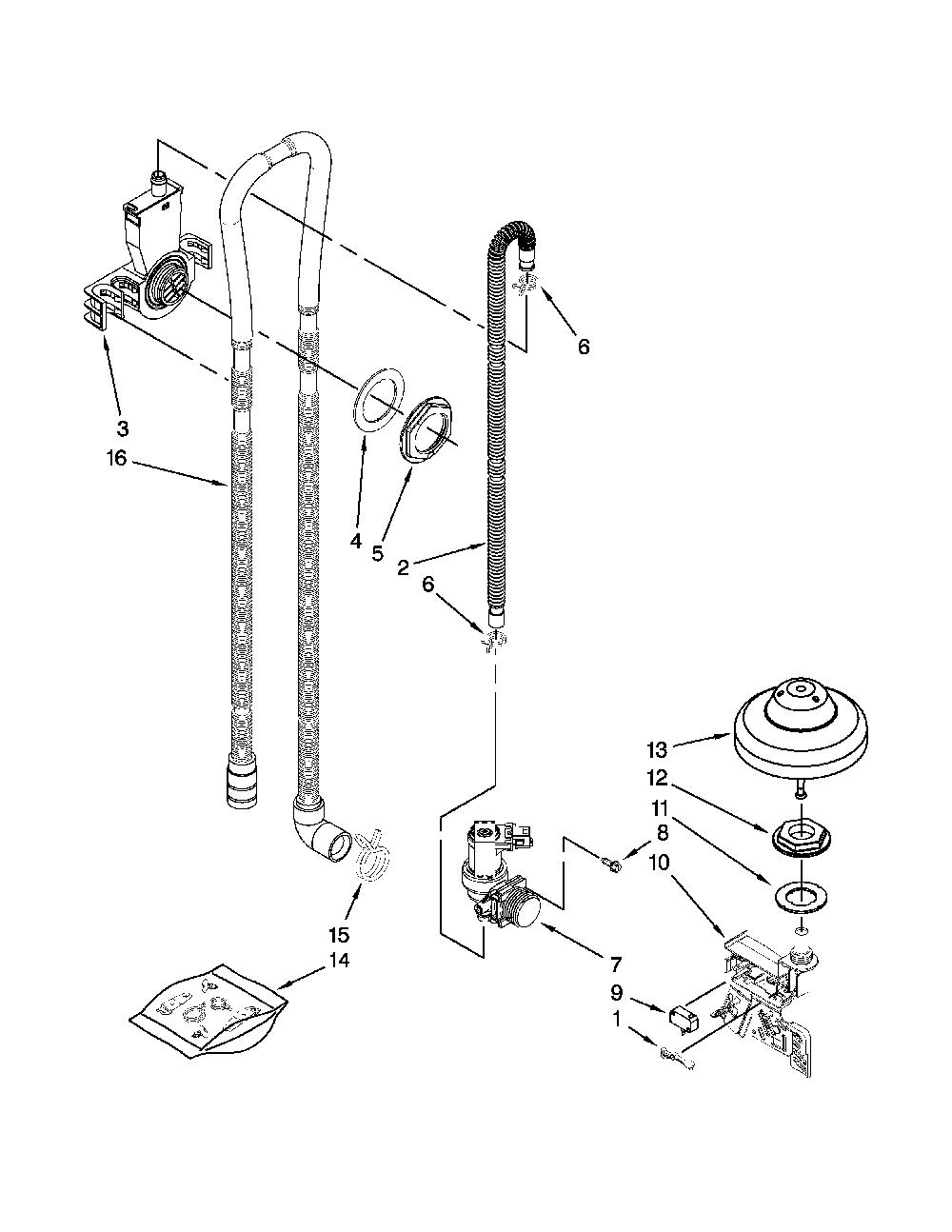 6
3
16
4
5
2
6
13
12
11
8
10
15
14
7
9
1