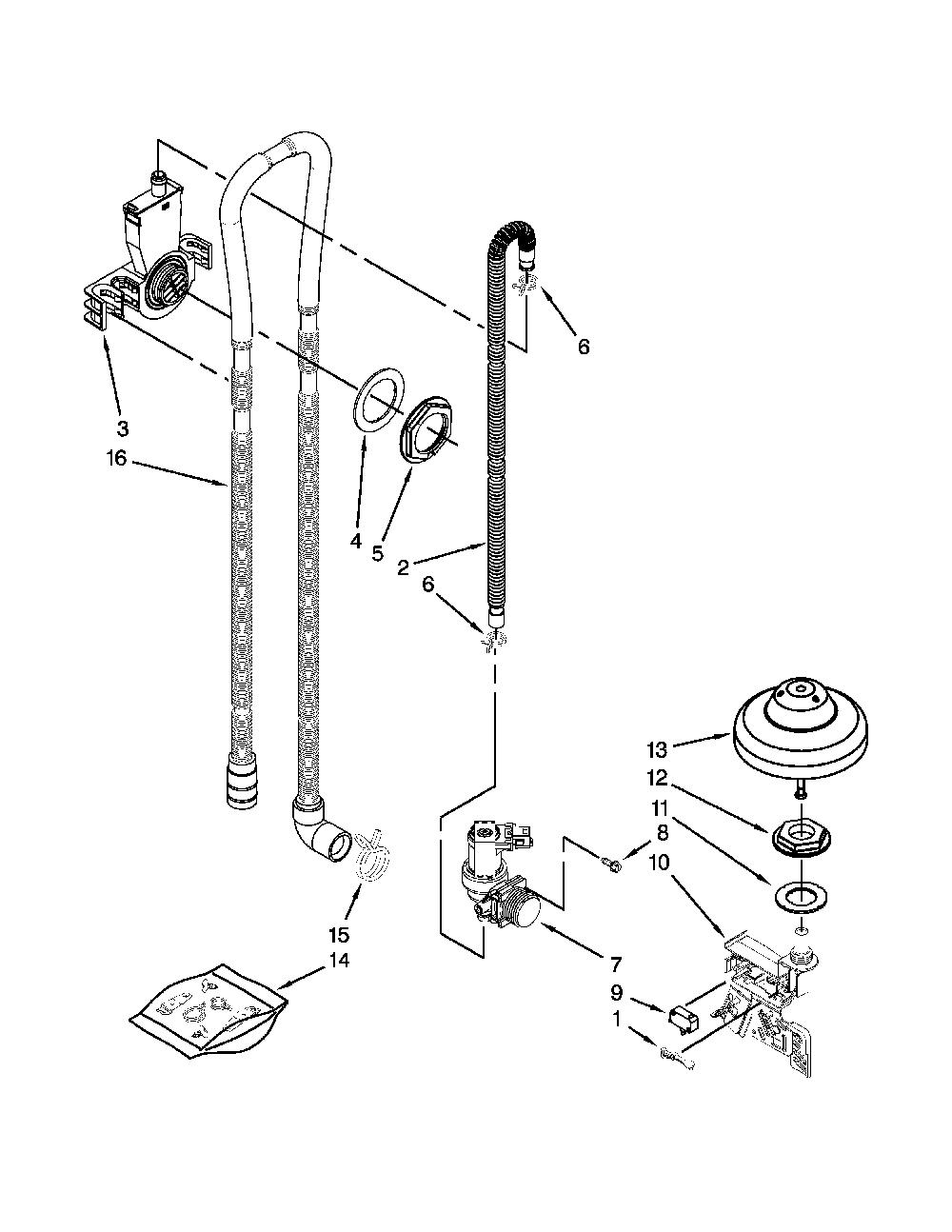 6
3
16
4
5
2
6
13
12
11
8
10
15
14
7
9
1