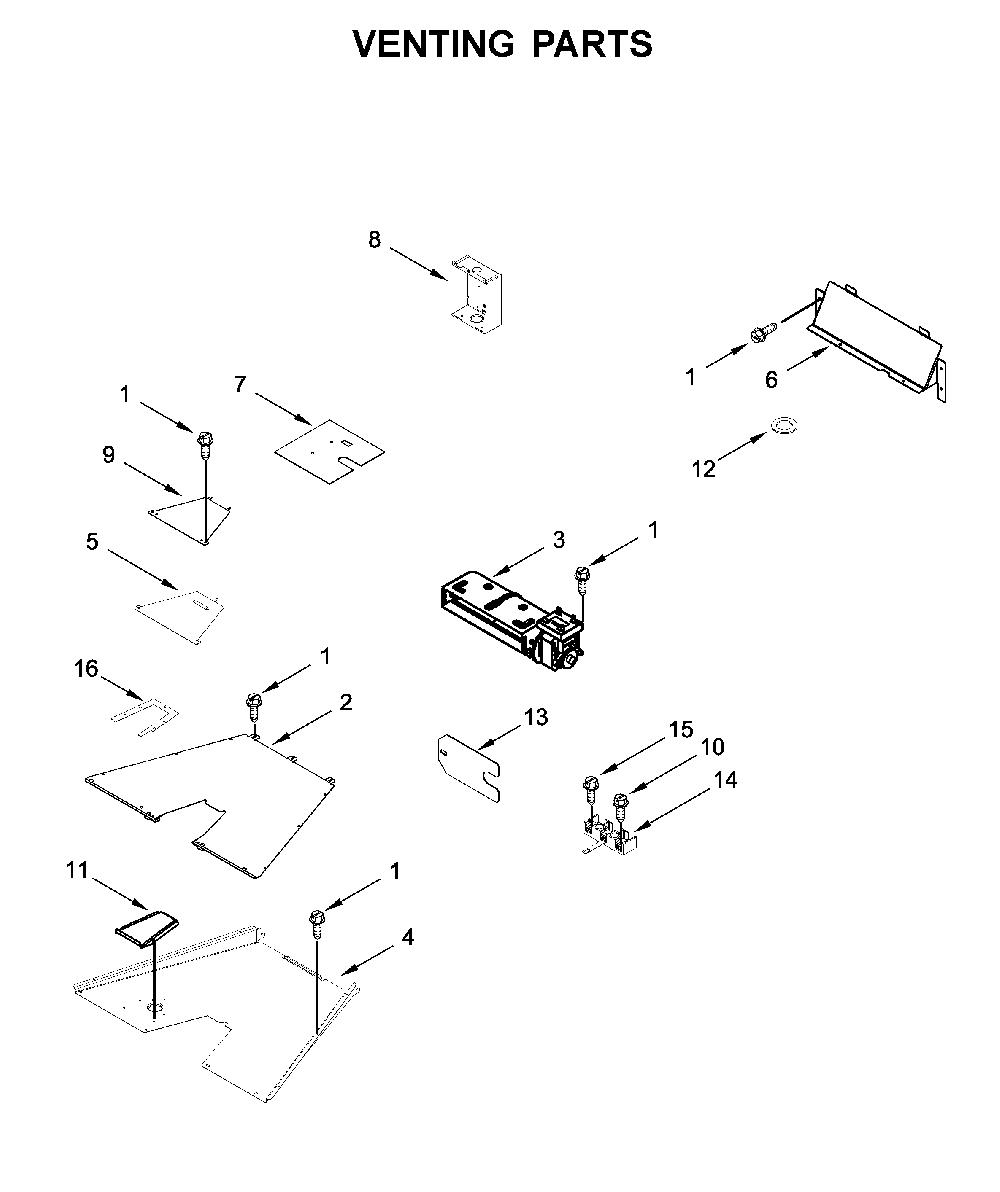 VENTING PARTS

8

1

6

1

7

9

12

5

3

1

16

1

2

13

15

10

14

11

1

4