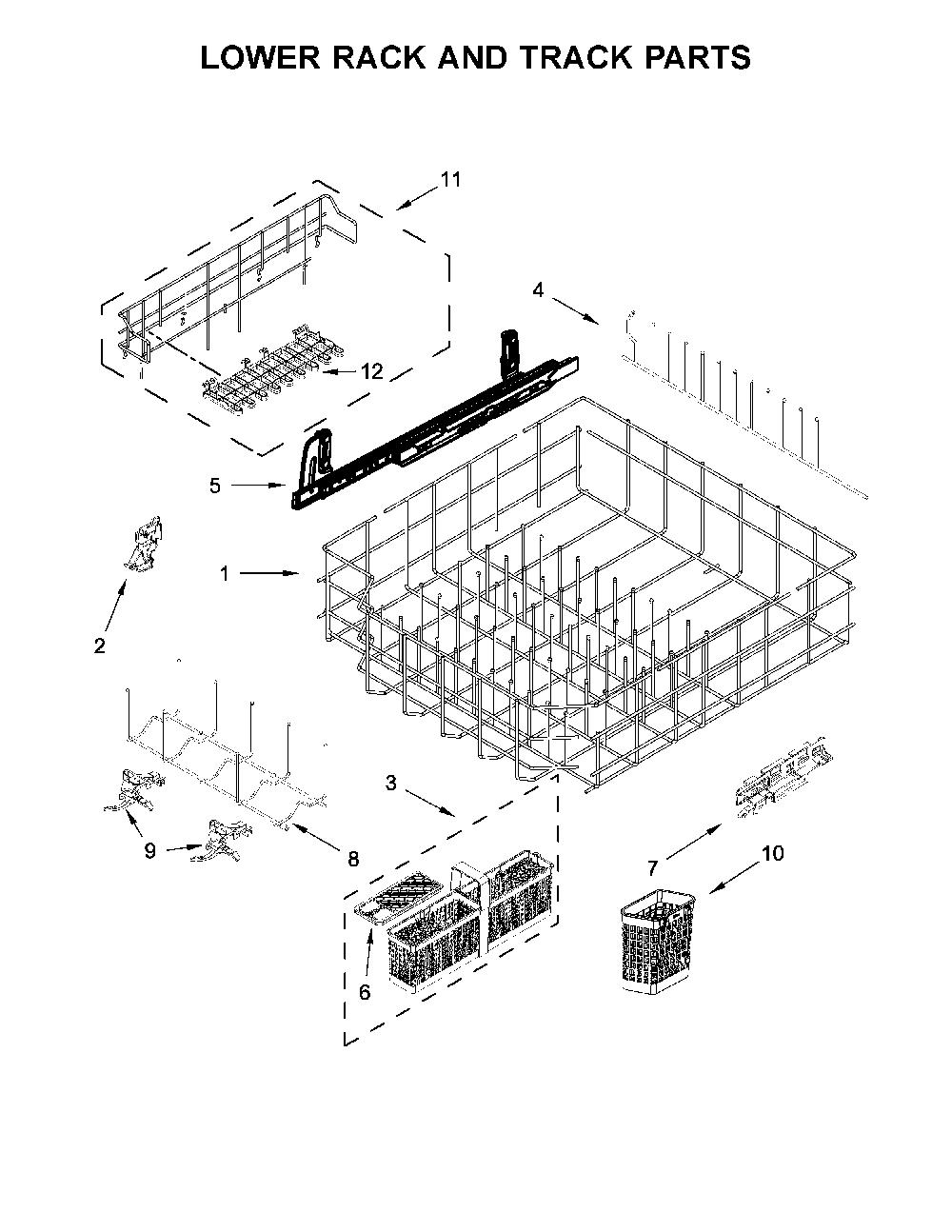 LOWER RACK AND TRACK PARTS

11
4
12
5
1
2
3
9
8
7
10
6