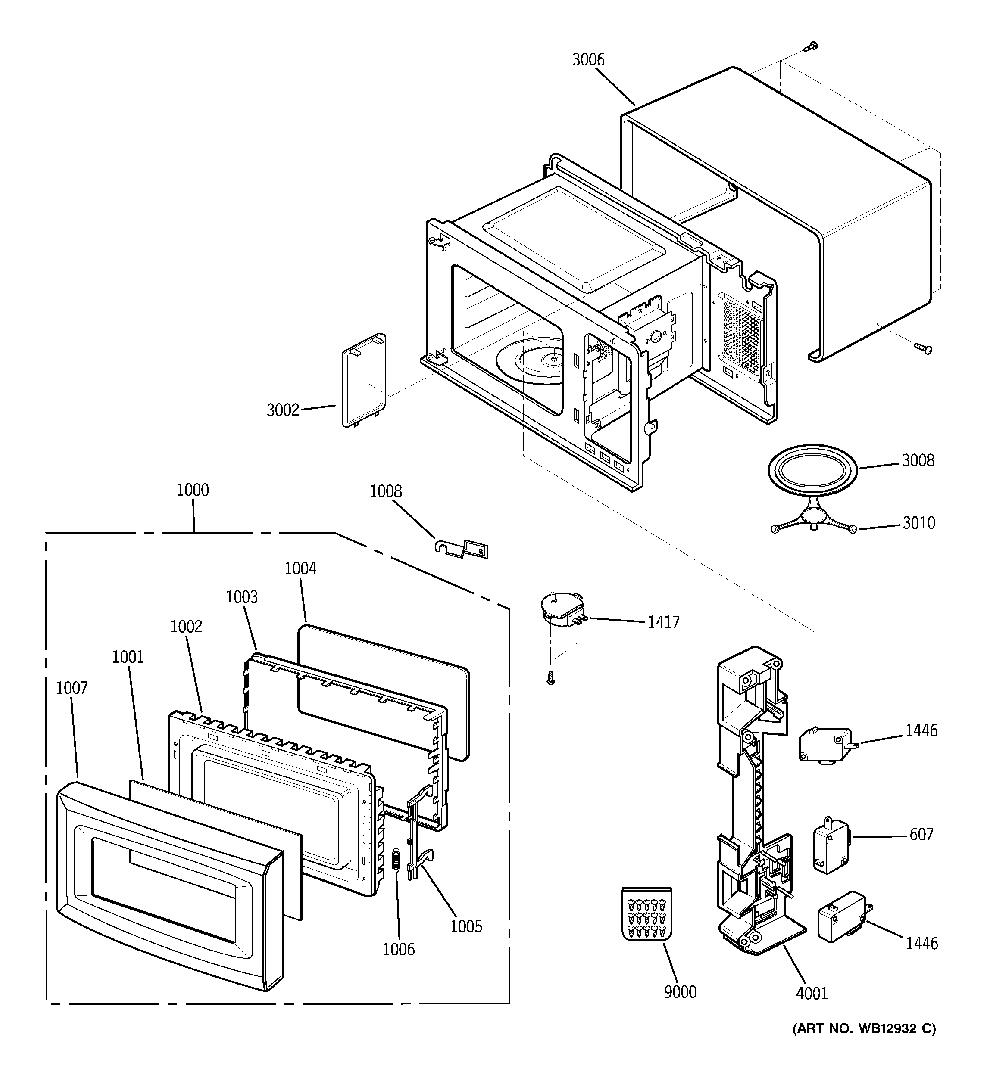 3006

3002

3008

3010

1000

1008

1004

1003

1002

1001

1007

1417

1446

607

1446

1006

1005

9000

4001

(ART NO. WB12932 C)