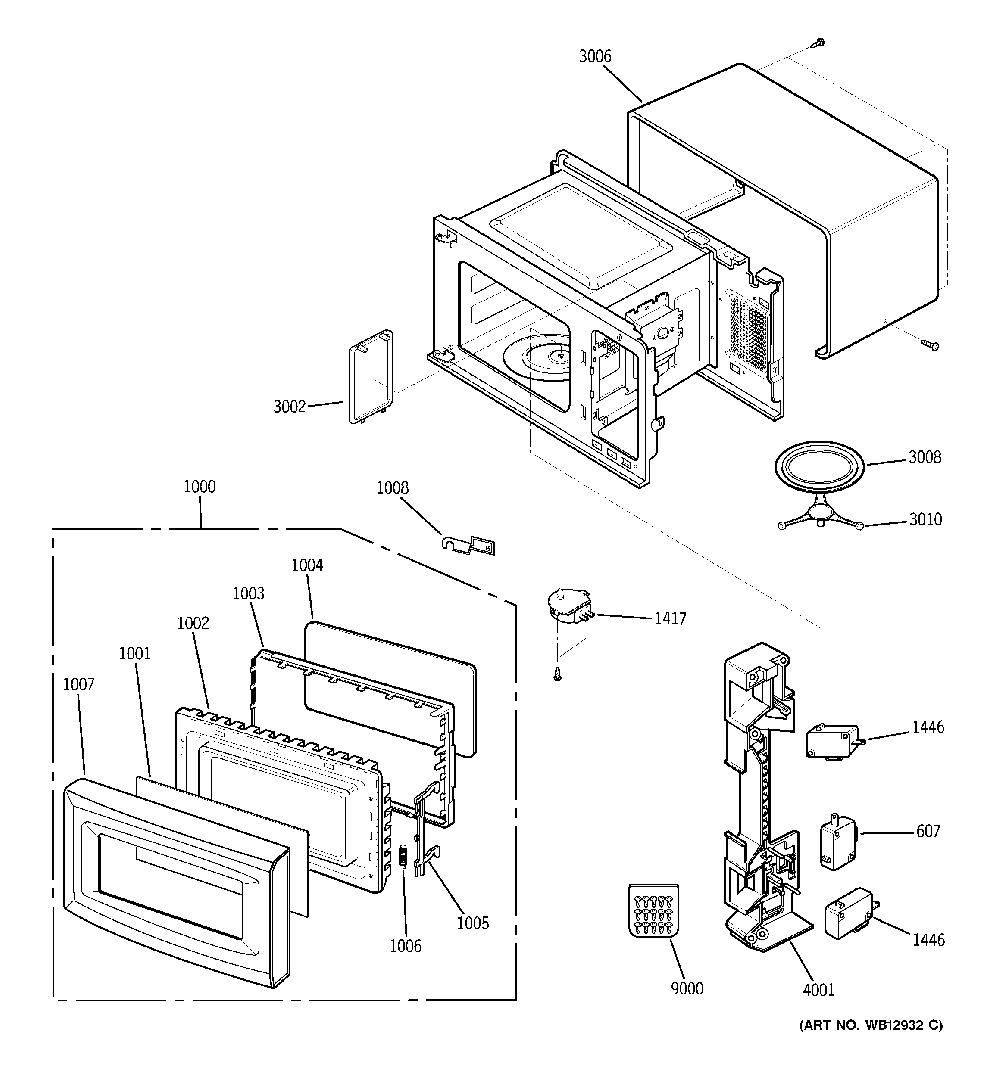 3006

3002

3008

3010

1000

1008

1004

1003

1002

1001

1007

1417

1446

607

1446

1006

1005

9000

4001

(ART NO. WB12932 C)