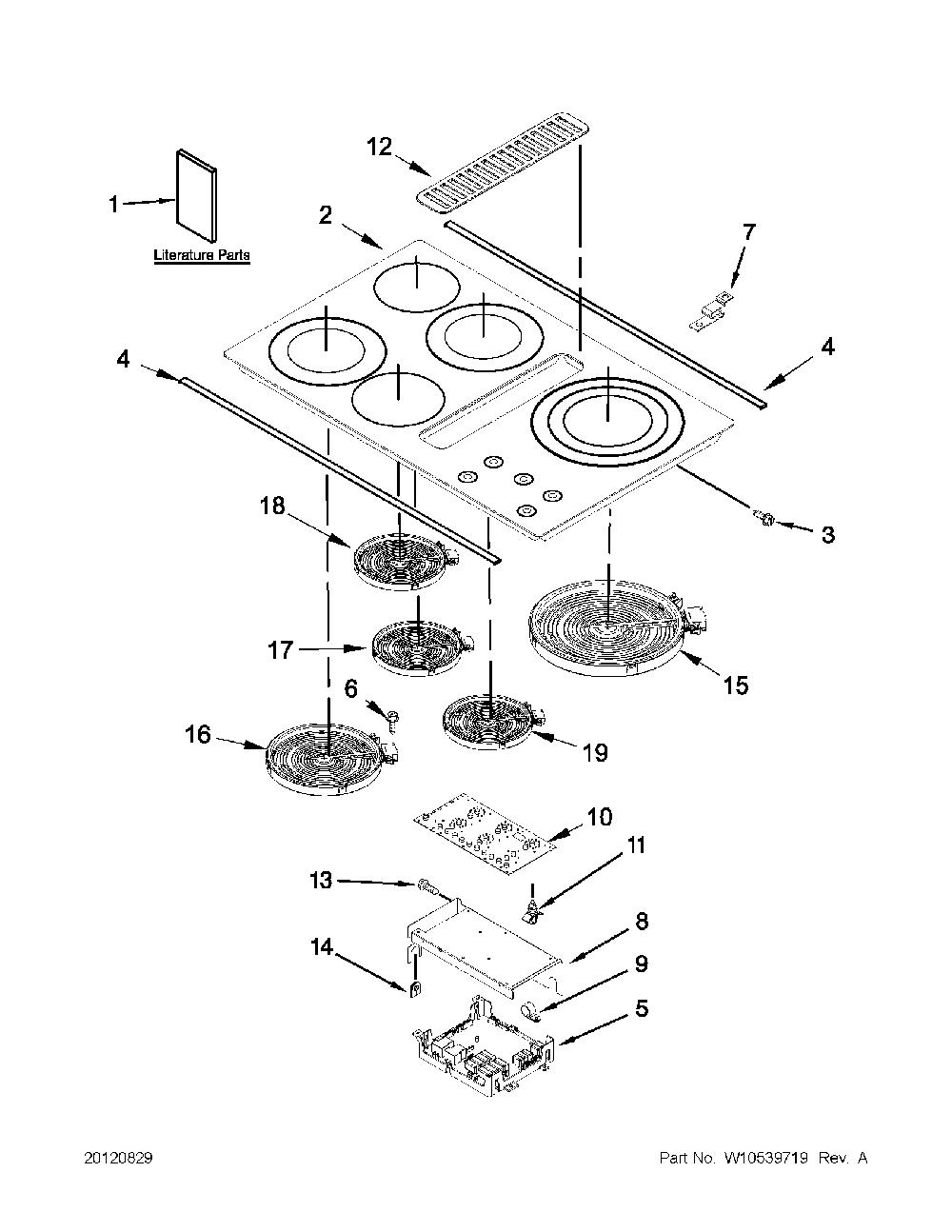 12

1

Literature Parts

2

7

4

4

18

3

17

15

6

16

19

10

11

13

8

14

9

5

20120829

Part No. W10539719 Rev. A