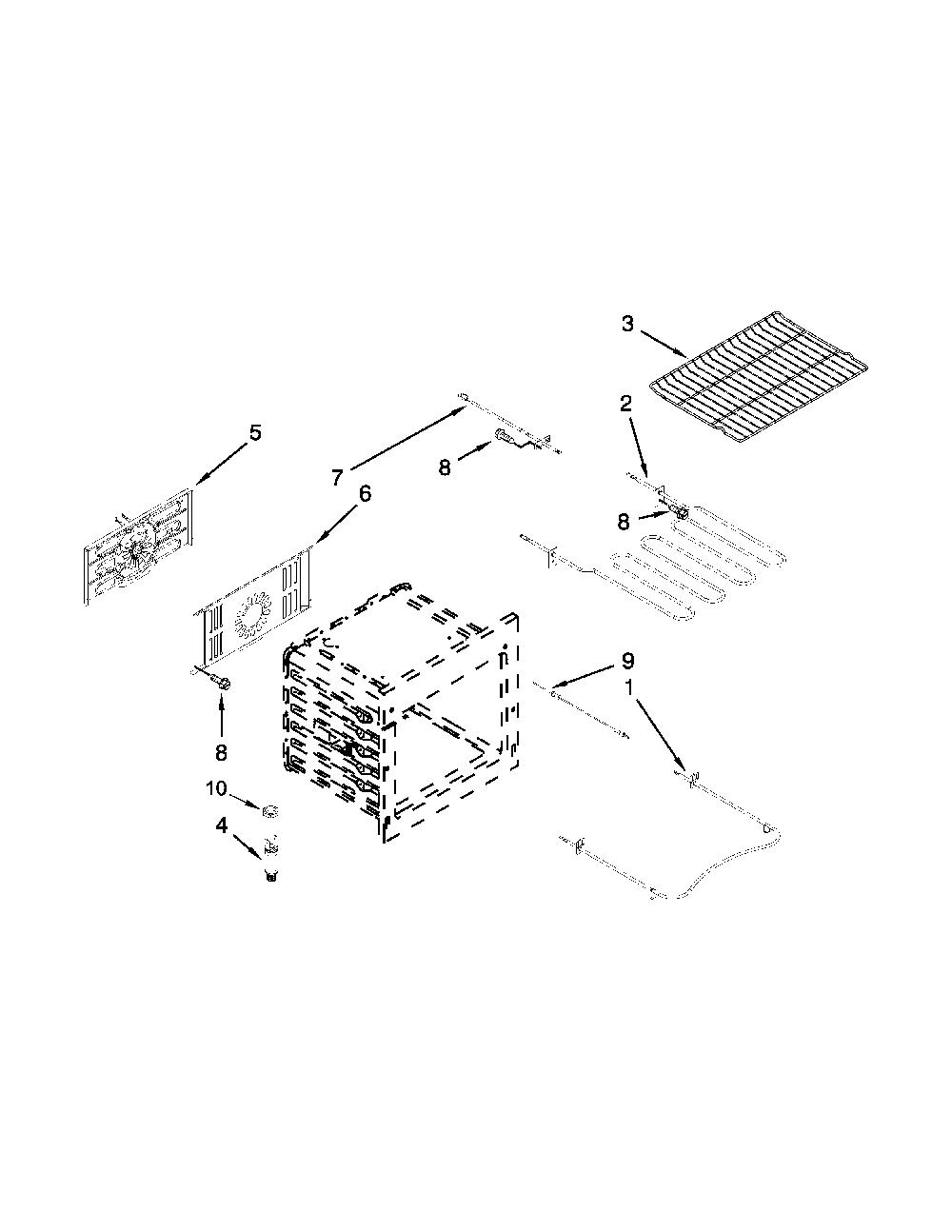 3
2
5
7
8
6
8
9
1
8
10
4