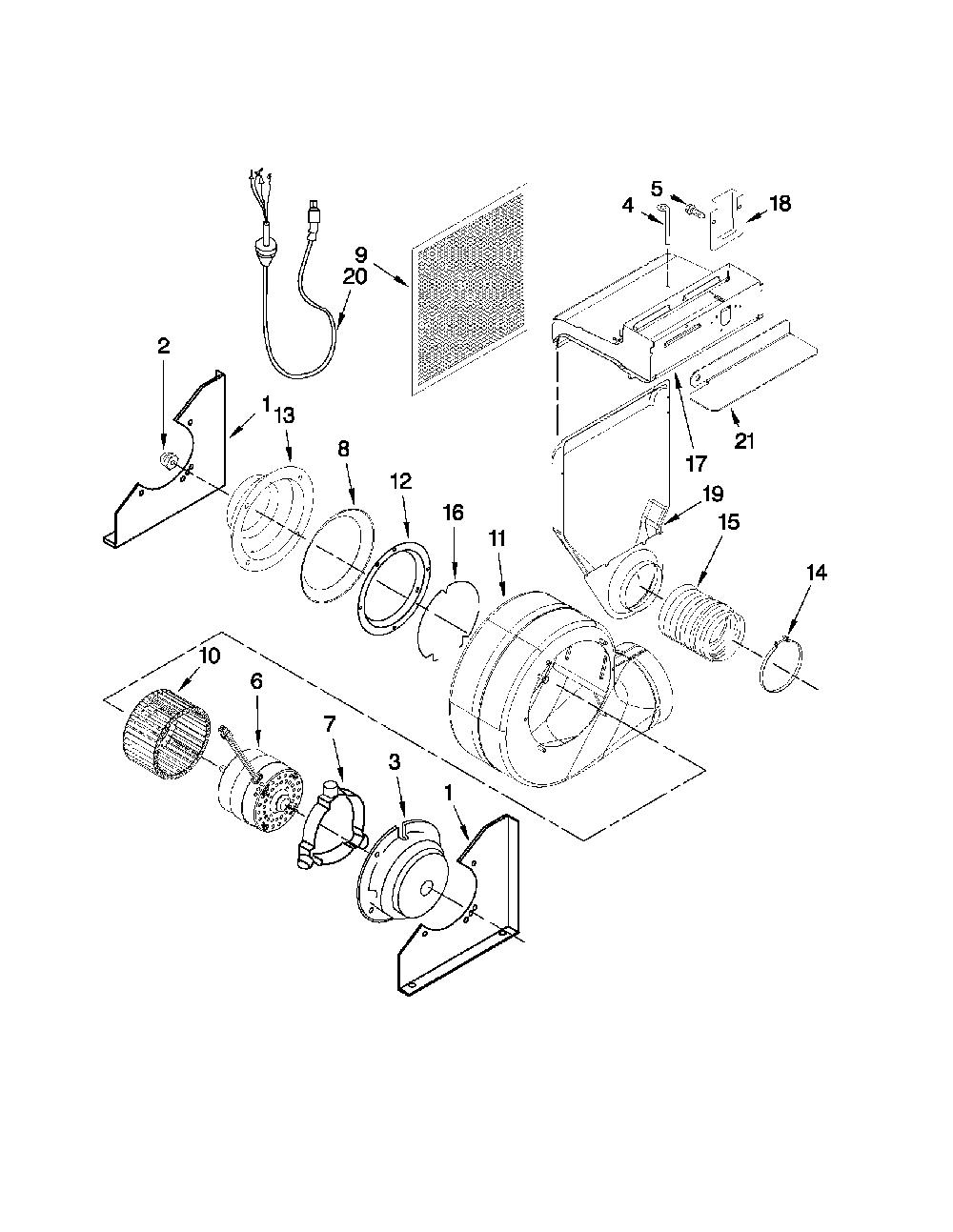 5
4
18
9
20
2
1
13
8
12
16
11
17
21
19
15
14
10
6
7
3
1