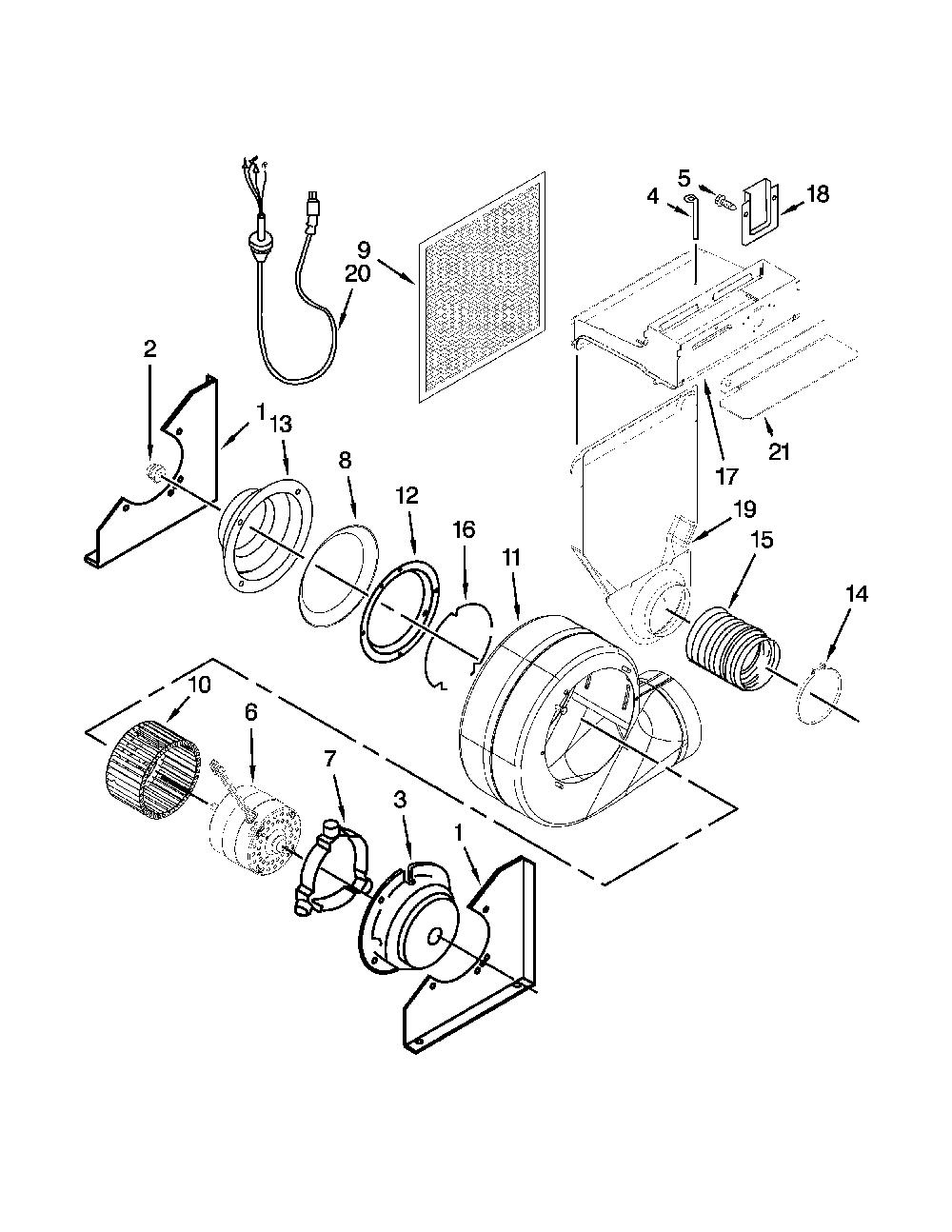 5
4
18
9
20
2
1
13
8
12
16
11
17
21
19
15
14
10
6
7
3
1