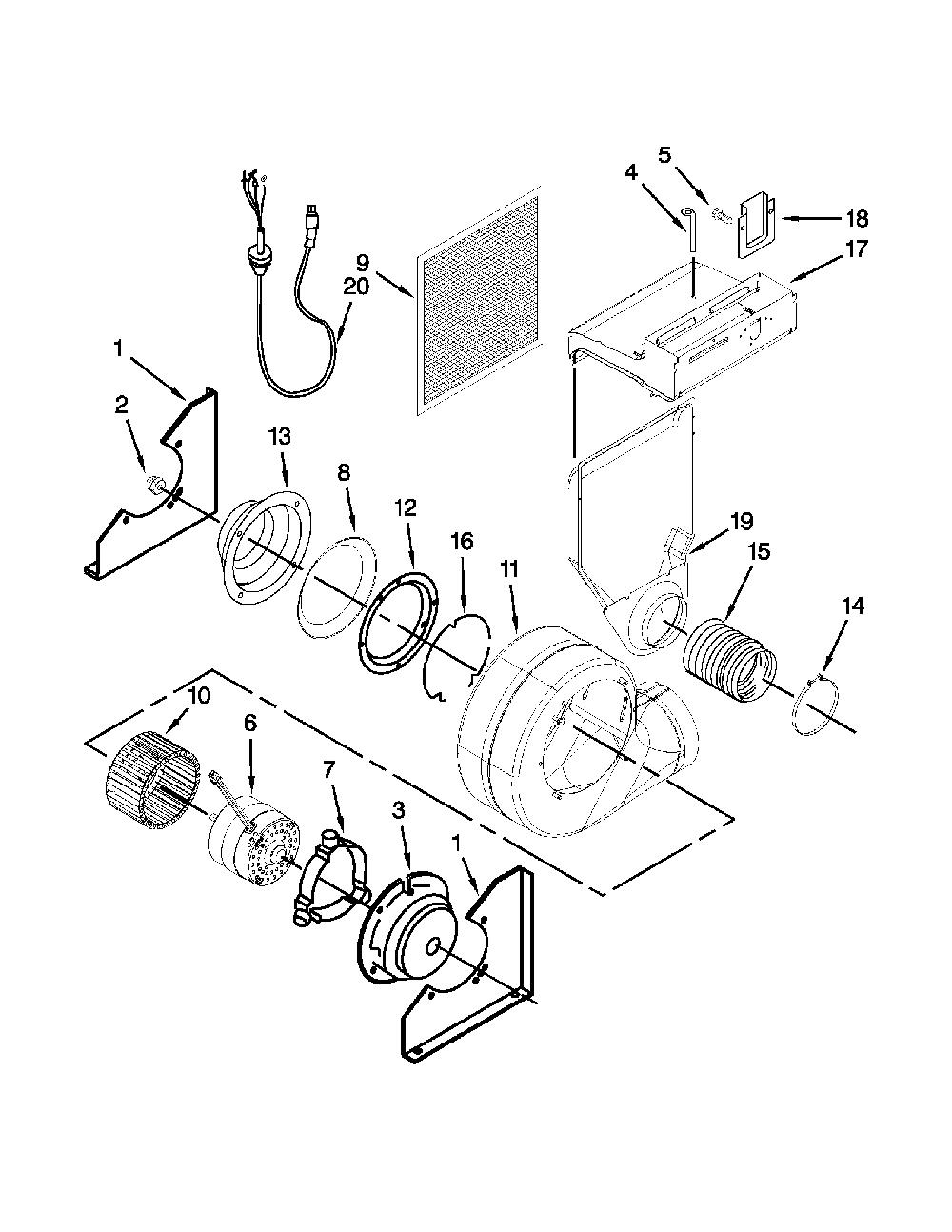 5
4
18
17
9
20
1
2
13
8
12
16
11
19
15
14
10
6
7
3
1