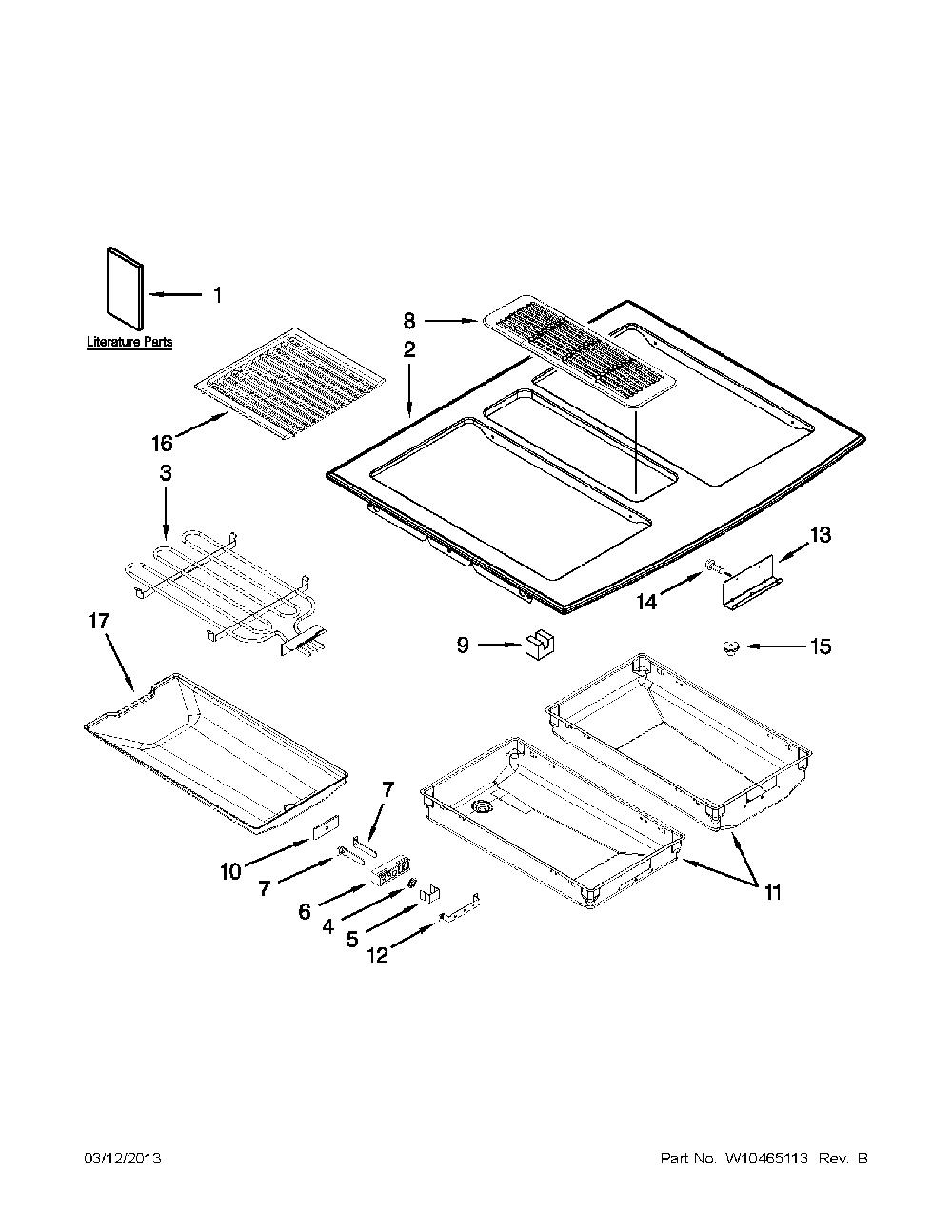 1

Literature Parts

8

2

16

3

13

14

17

9

15

7

10

7

6

4

5

12

11

03/12/2013

Part No. W10465113 Rev. B