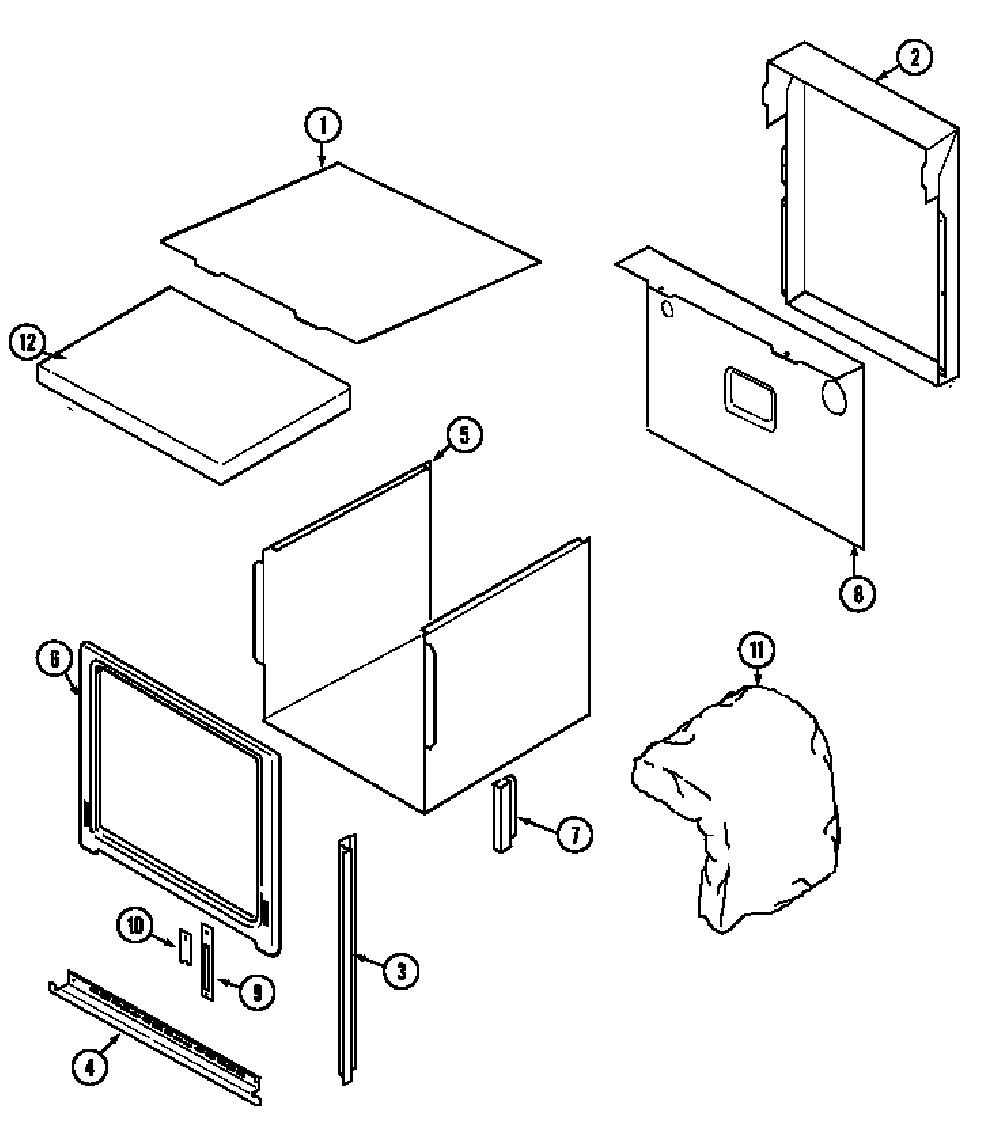 1
2
12
5
8
6
11
7
10
9
3
4