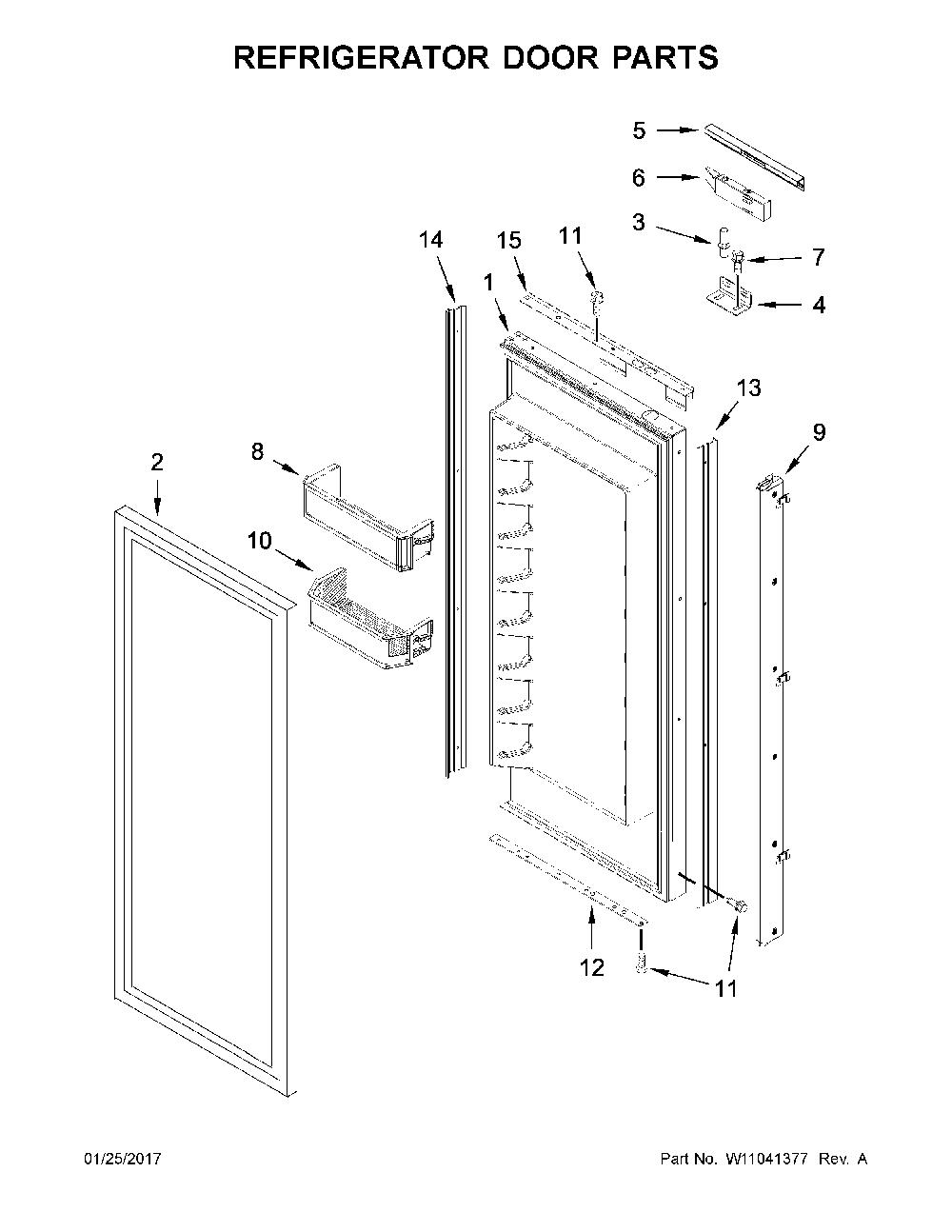 REFRIGERATOR DOOR PARTS

5
6
3
7
4
14
15
11
1
13
9
2
8
10
12
11

01/25/2017

Part No. W11041377 Rev. A