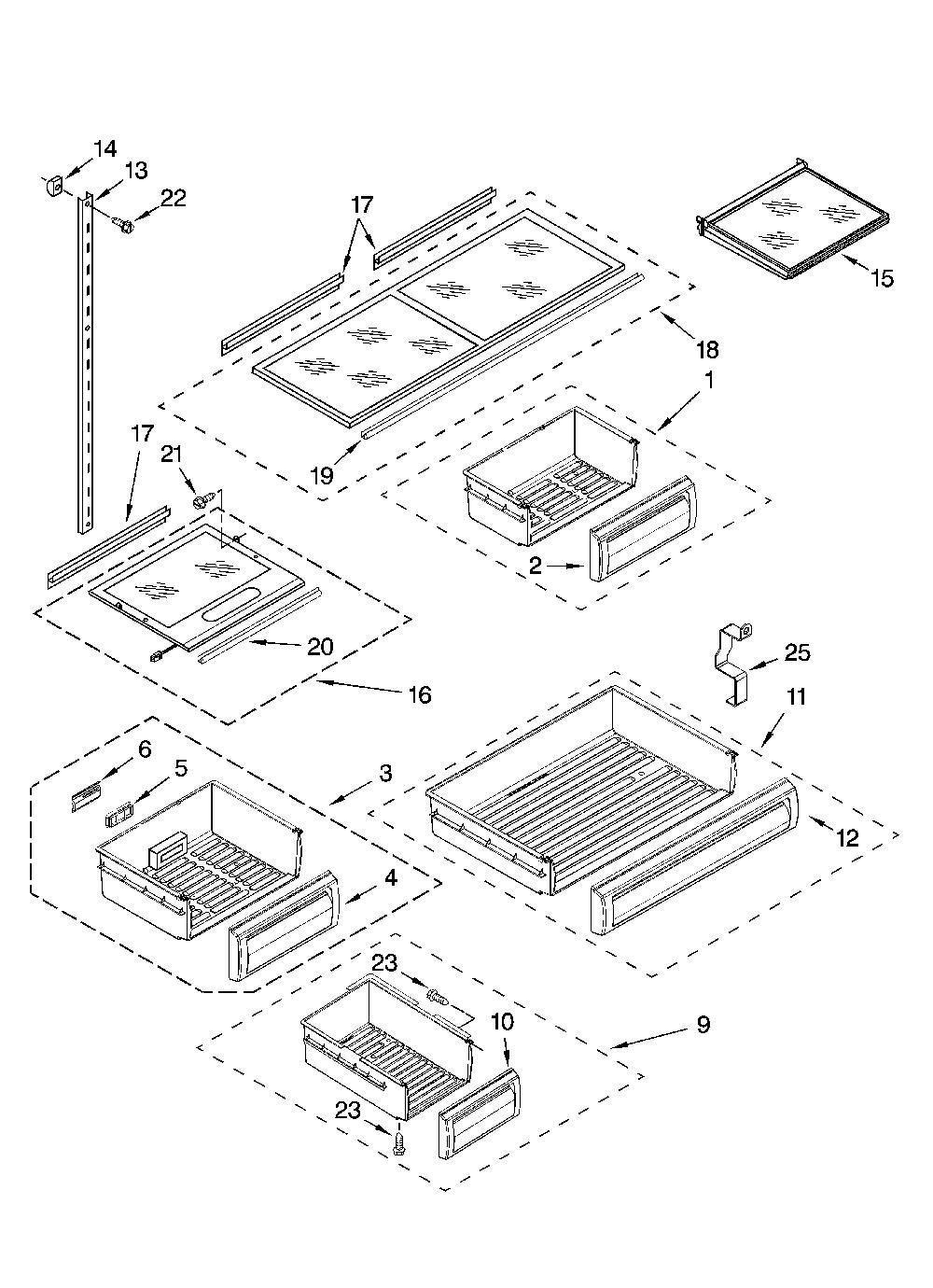 14
13
22
17
15
18
1
19
17
21
2
20
16
25
11
6
5
3
12
4
23
10
9
23