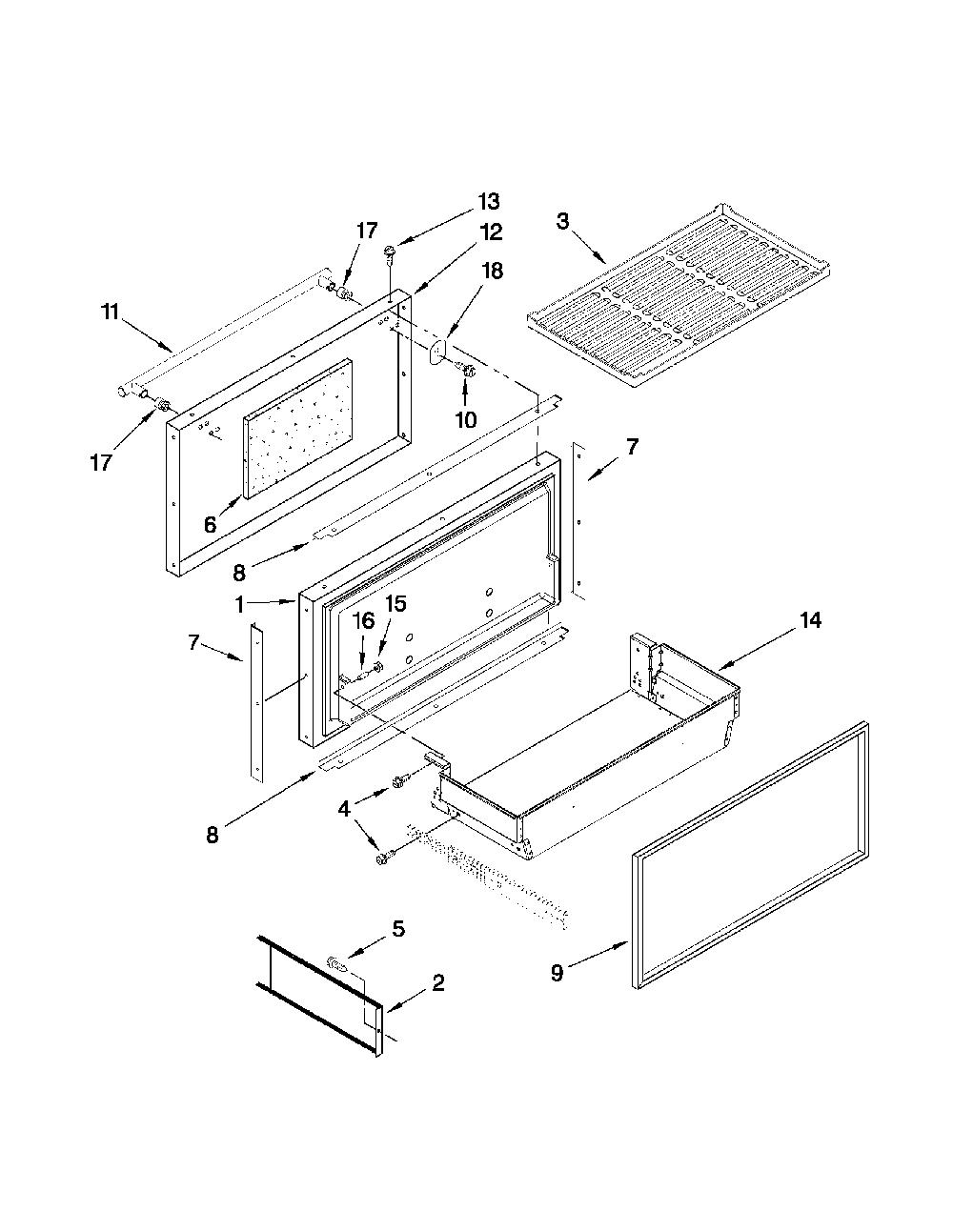 13
17
12
3
18
11
10
17
7
6
8
1
15
16
14
7
8
4
5
2
9