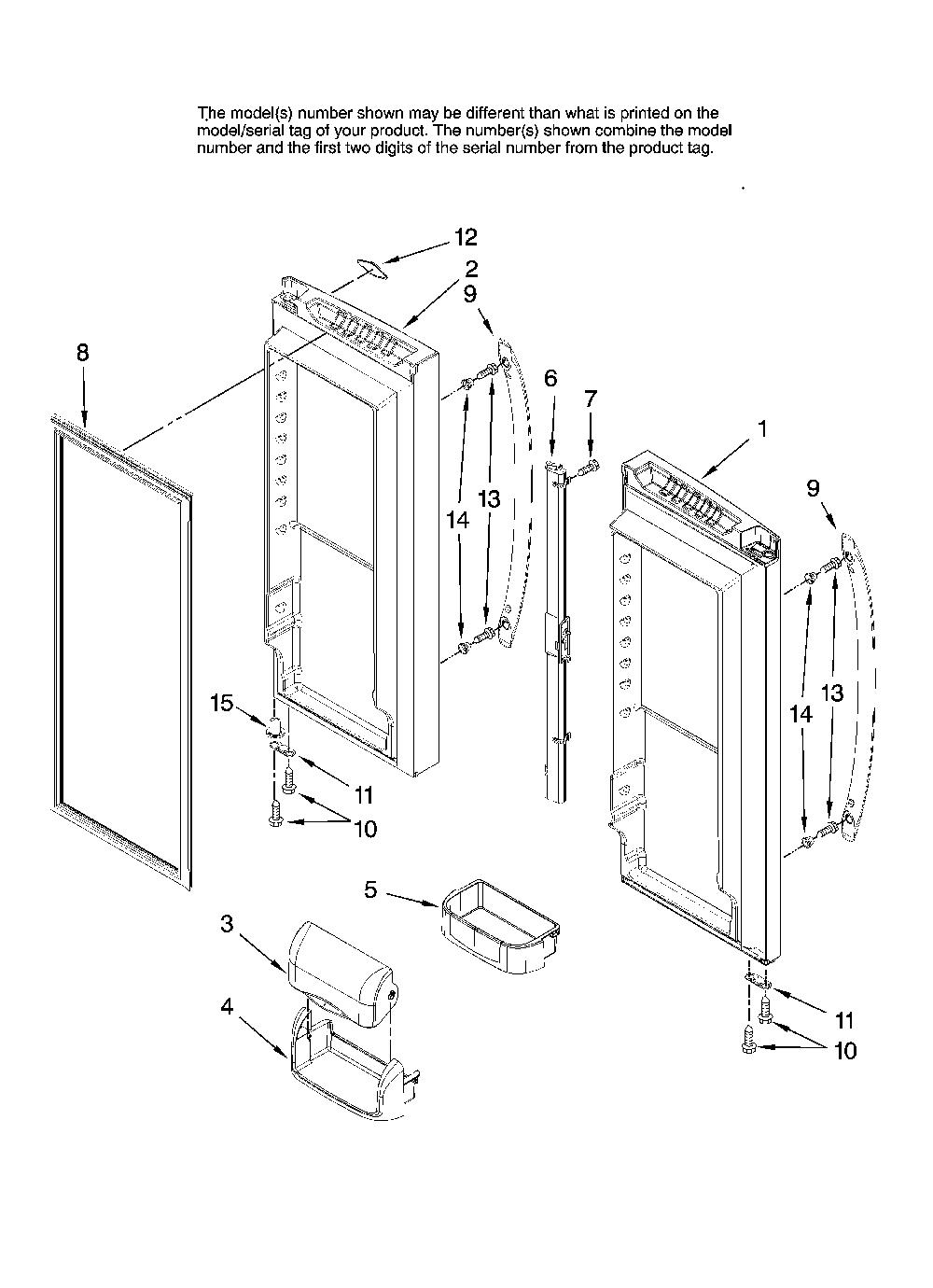 The model(s) number shown may be different than what is printed on the model/serial tag of your product. The number(s) shown combine the model number and the first two digits of the serial number from the product tag.

12
2
9
8
6
7
1
9
14
13
14
13
15
11
10
5
3
4
11
10