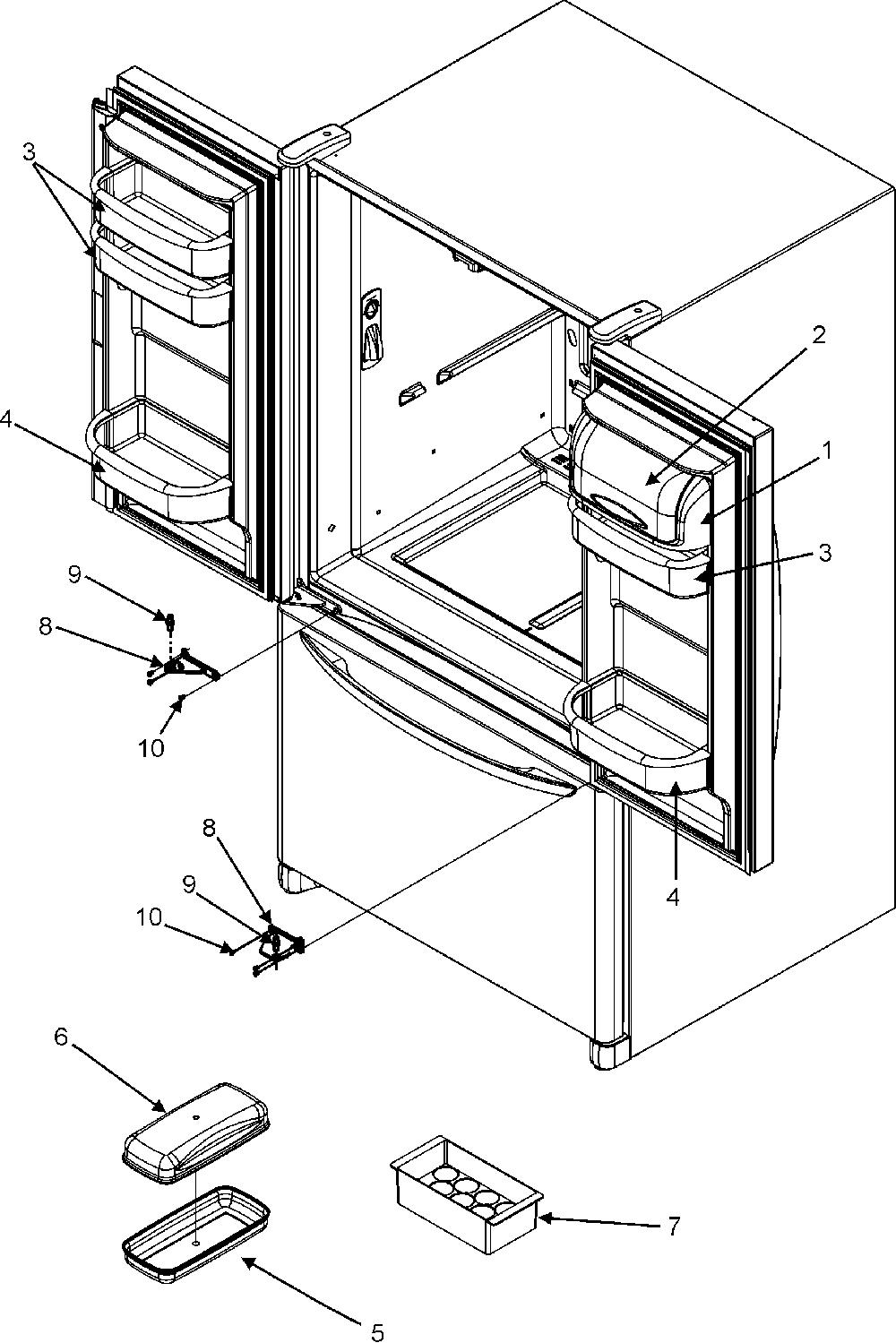 3
2
4
1
3
9
8
10
4
8
9
10
6
7
5