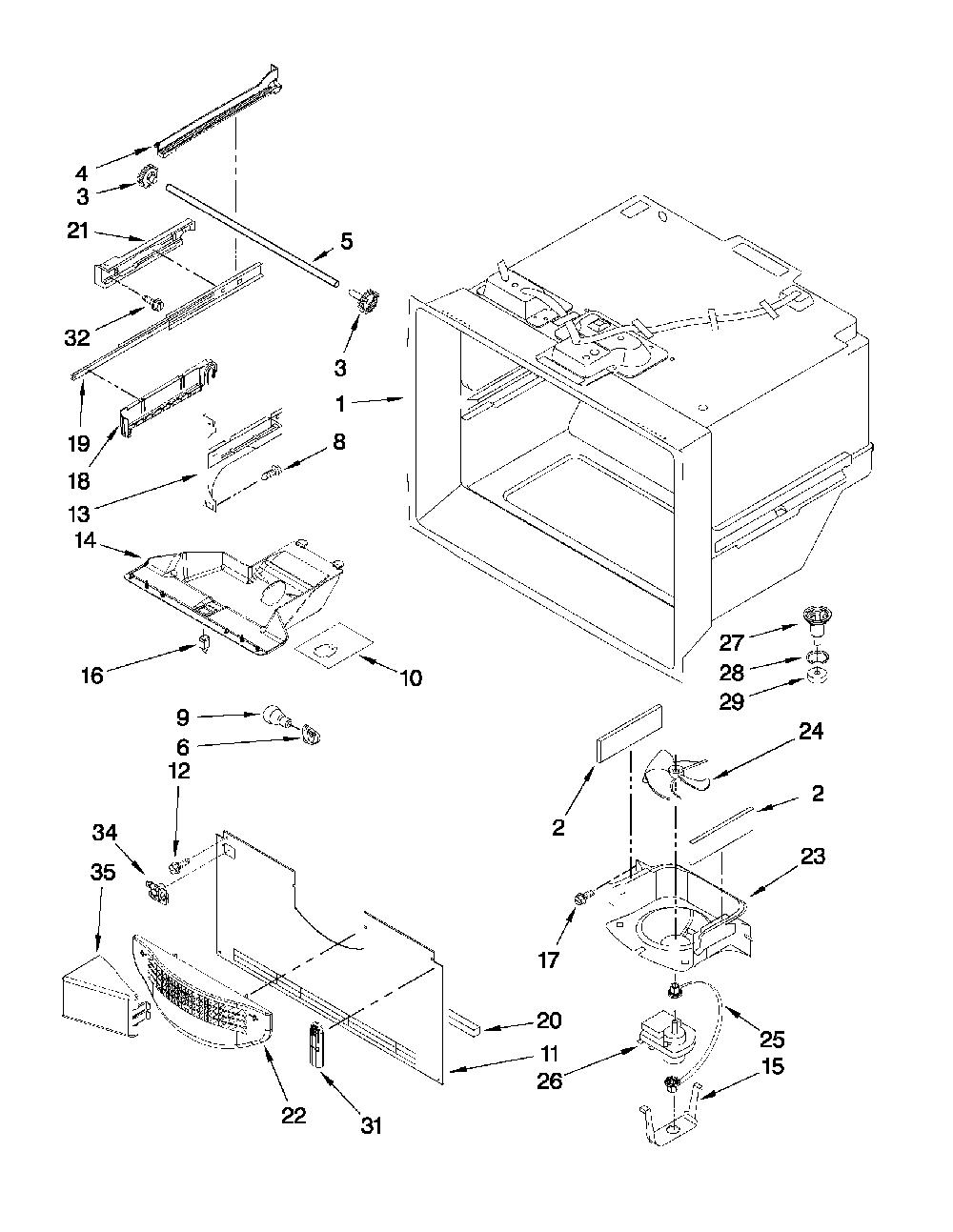 4
3
21
5
32
3
1
19
18
8
13
14
16
10
27
28
29
9
6
12
24
2
2
34
35
23
17
20
25
11
26
15
22
31