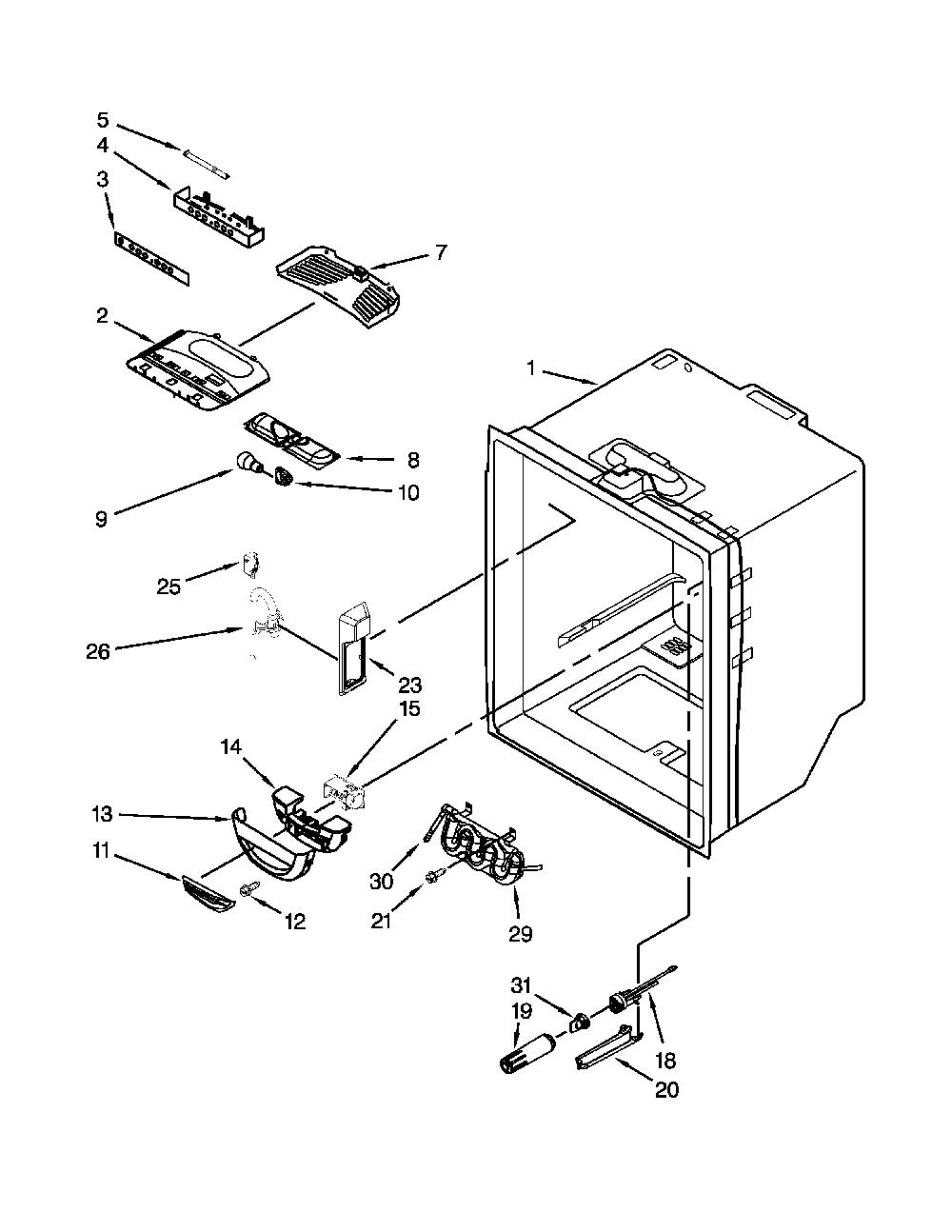 5
4
3
7
2
1
8
9
10
25
26
23
15
14
13
11
12
30
21
29
31
19
18
20