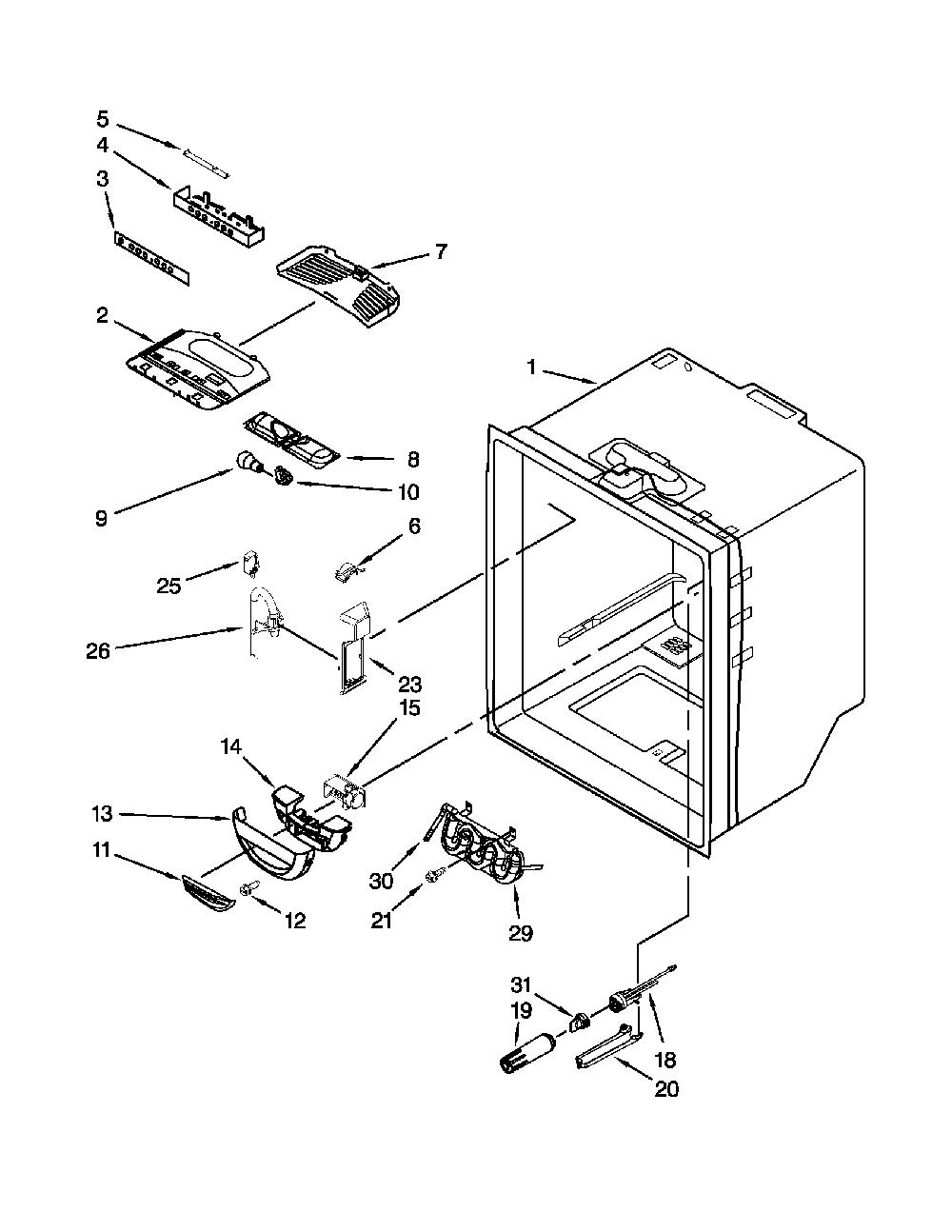 5
4
3
7
2
1
8
9
10
6
25
26
23
15
14
13
11
12
30
21
29
31
19
18
20