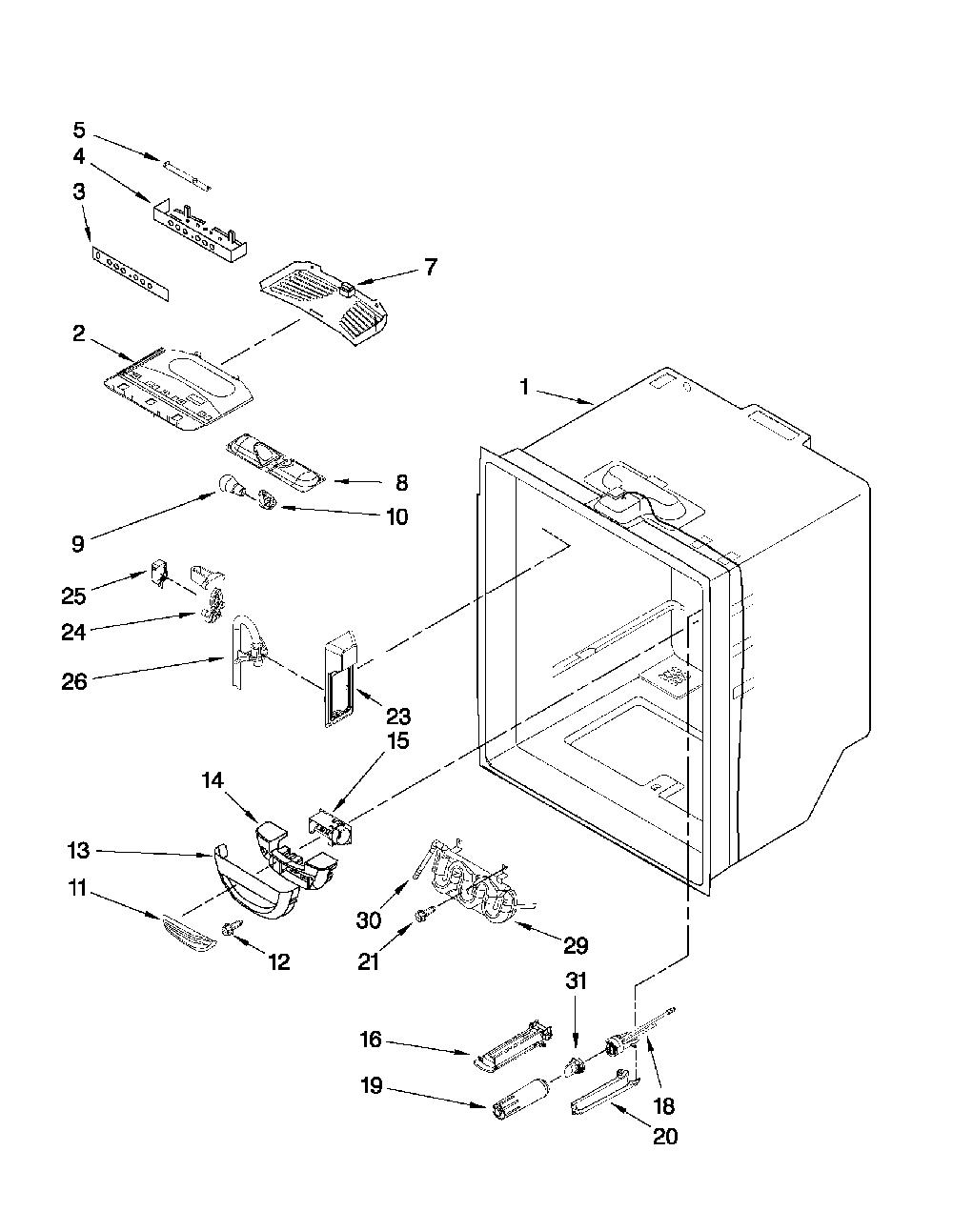 5
4
3
7
2
1
8
9
10
25
24
26
23
15
14
13
11
12
30
21
29
31
16
19
18
20