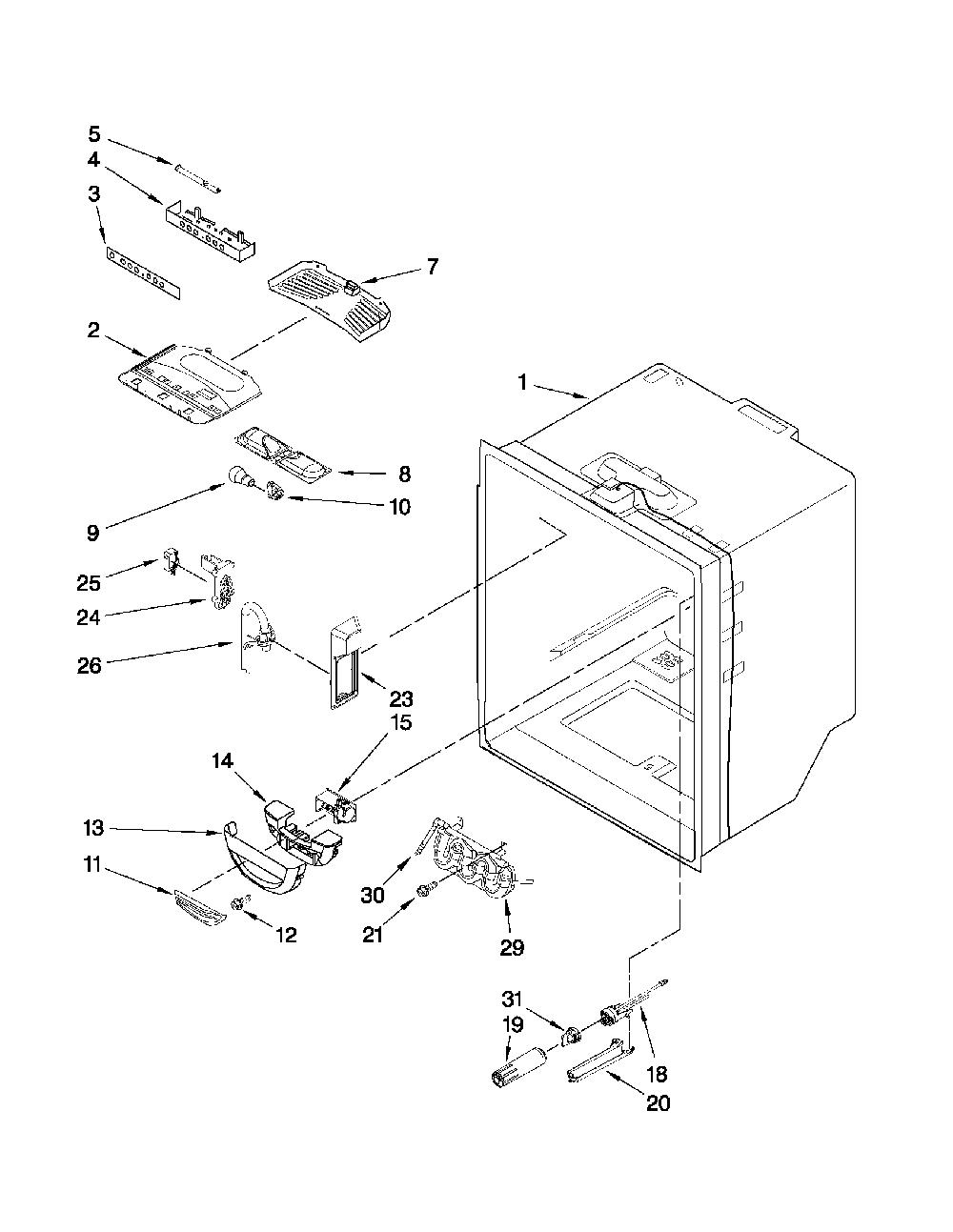 5
4
3
7
2
1
8
9
10
25
24
26
23
15
14
13
11
12
30
21
29
31
19
18
20