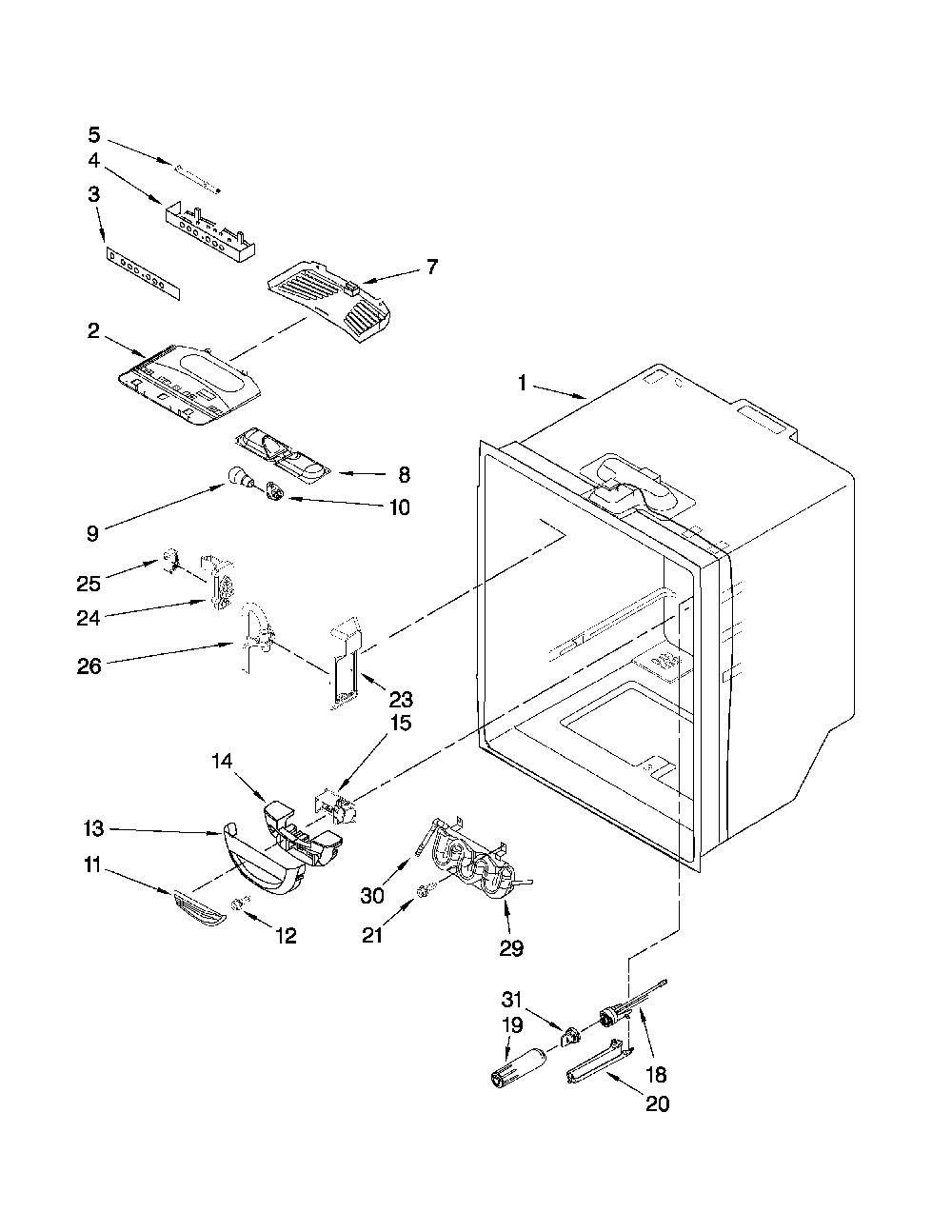 5
4
3
7
2
1
8
9
10
25
24
26
23
15
14
13
11
12
30
21
29
31
19
18
20