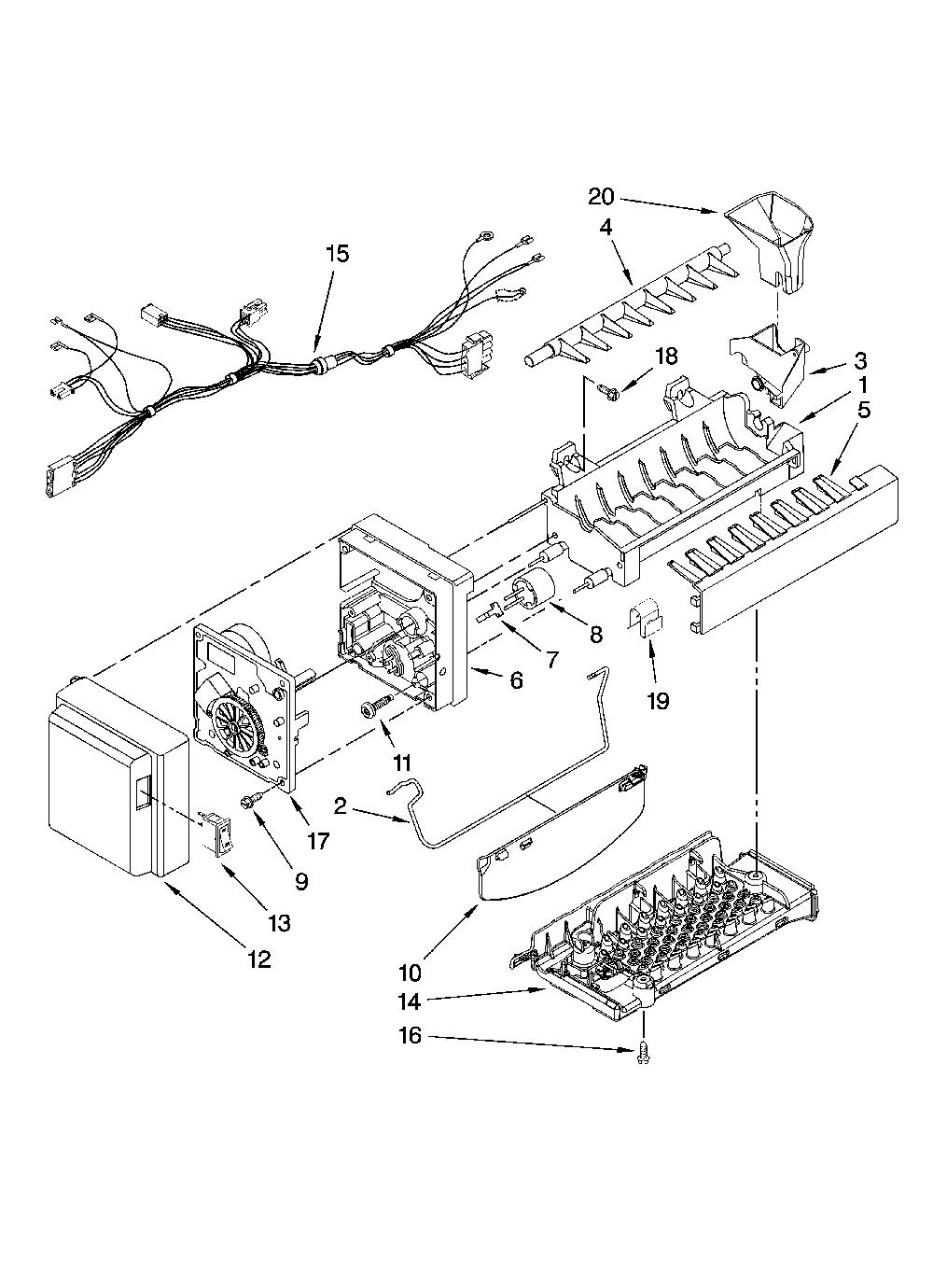 20
4
15
18
3
1
5
8
7
6
19
11
2
17
9
13
12
10
14
16