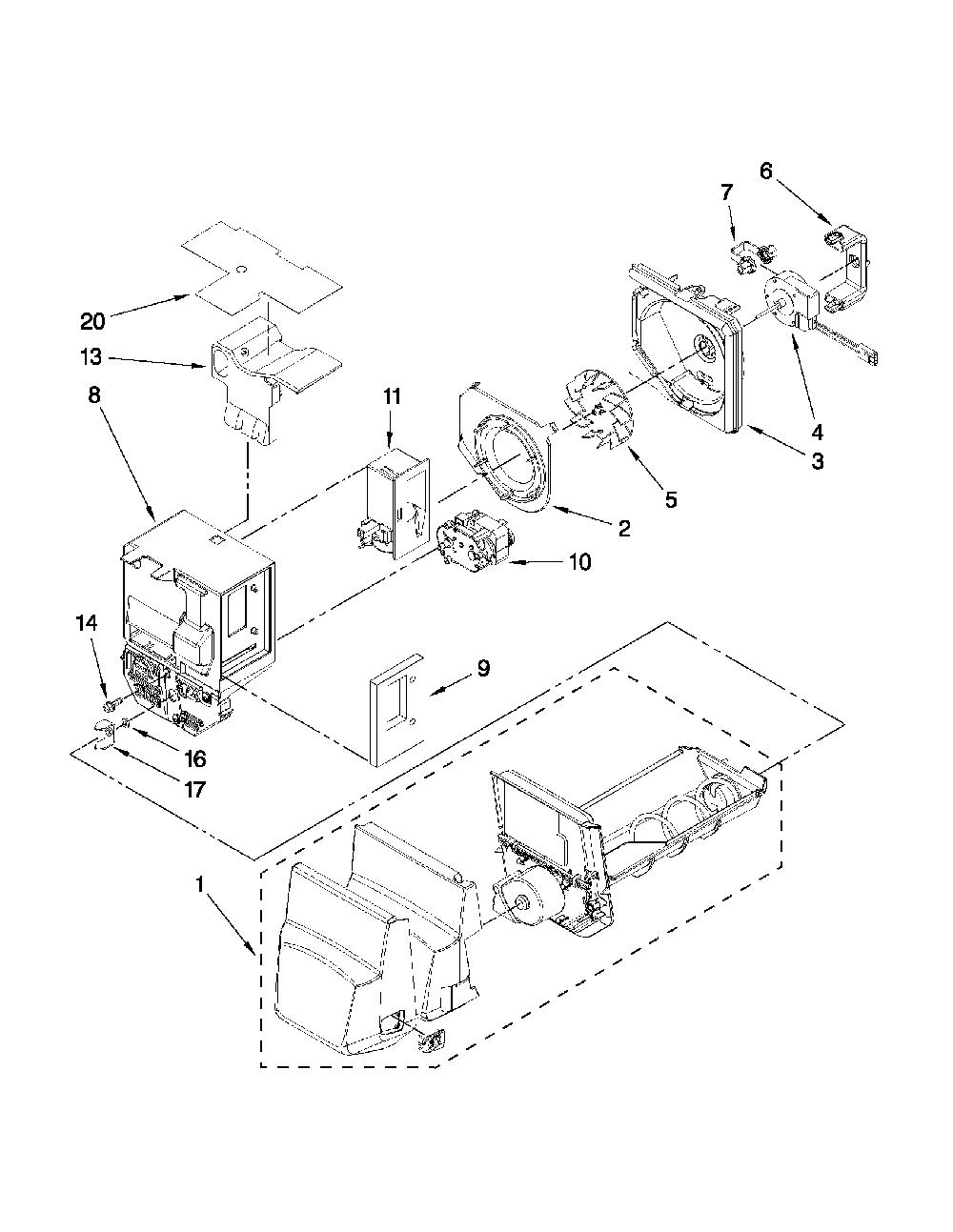 6
7
20
13
8
11
4
3
5
2
10
14
9
16
17
1