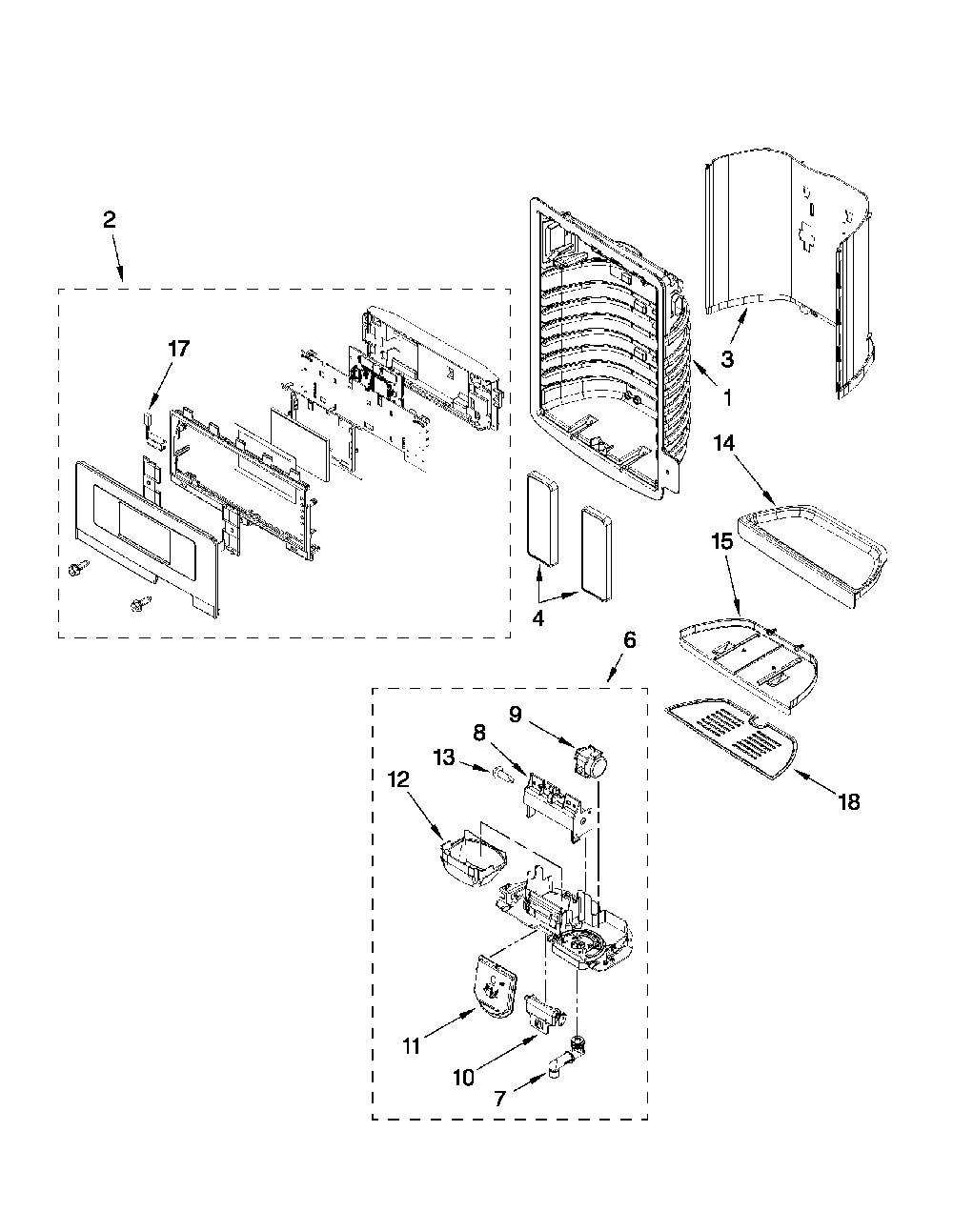 2
17
3
1
14
15
4
6
9
8
13
12
18
11
10
7