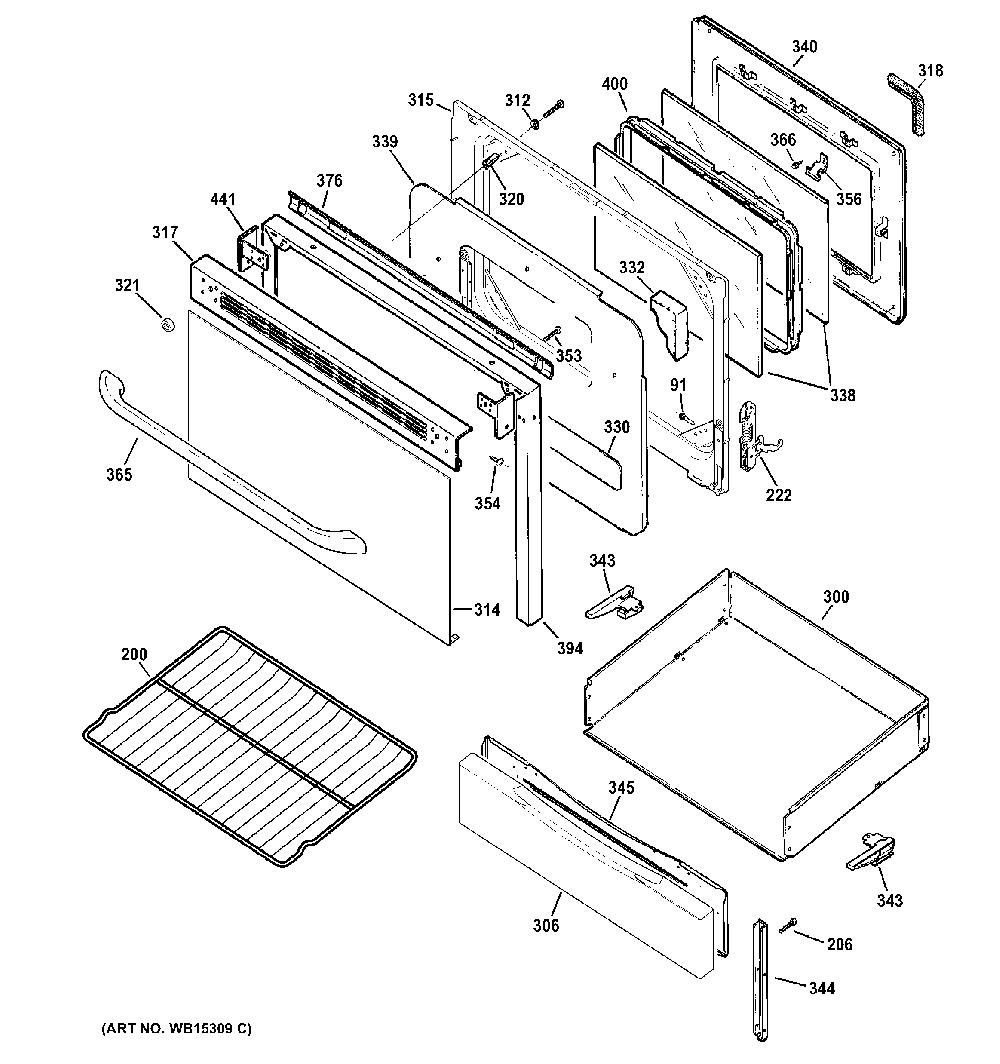 340
318
315
312
400
366
356
339
320
376
441
317
332
321
353
338
91
330
222
365
354
343
300
314
394
200
345
343
306
206
344
(ART NO. WB15309 C)