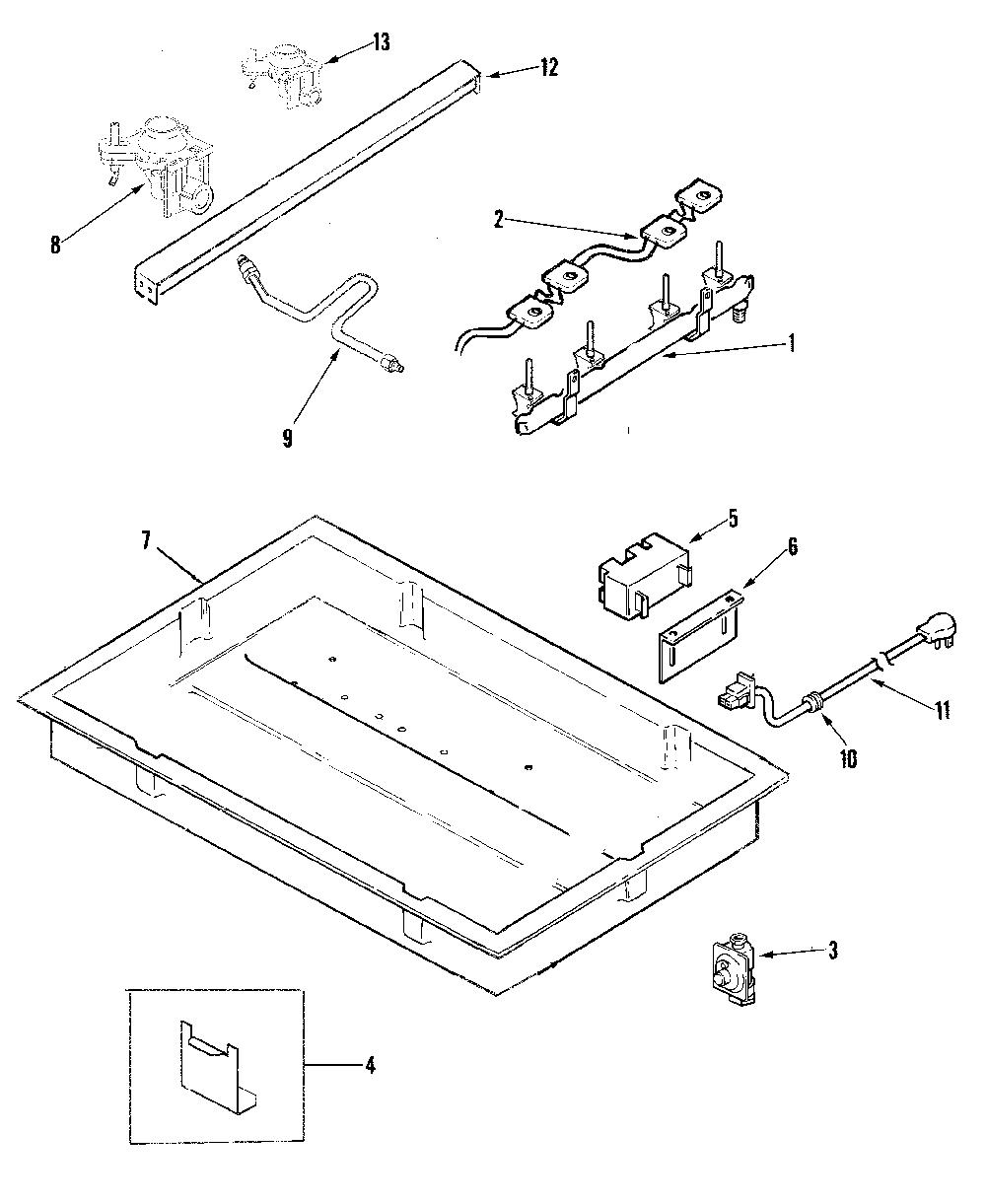 13
12
8
2
1
9
7
5
6
11
10
3
4